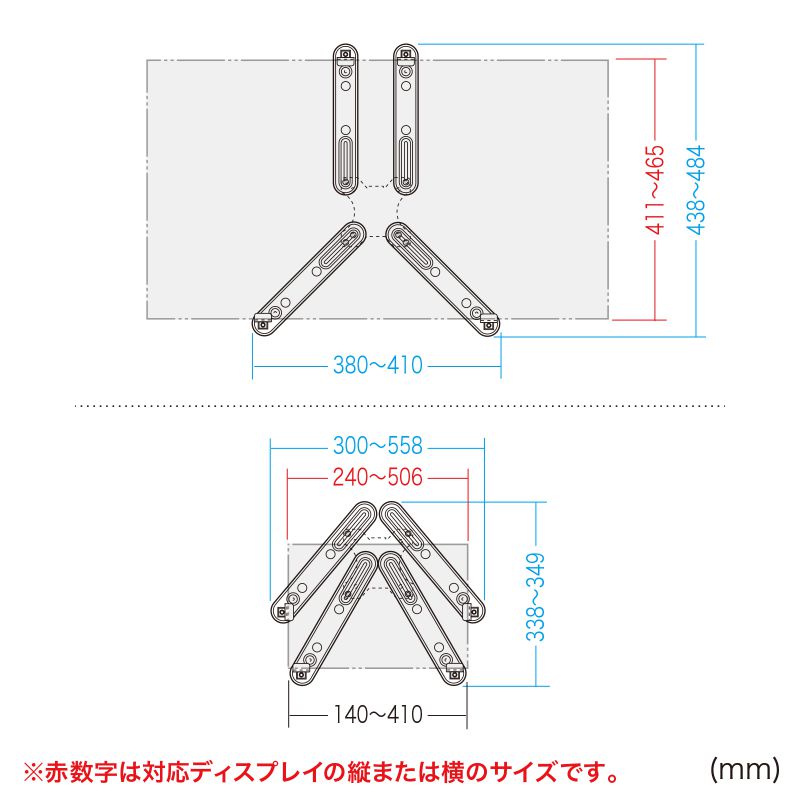 411~465
438~484
380~410
300~558
240~506
338~349
140~410
※赤数字は対応ディスプレイの縦または横のサイズです。
(mm)