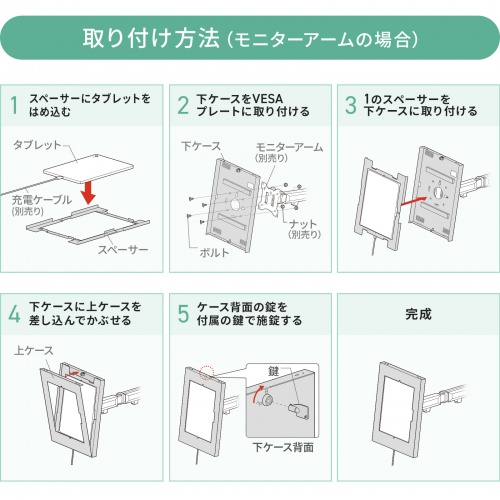 取り付け方法（モニターアームの場合）

1 スペーサーにタブレットをはめ込む

タブレット
充電ケーブル
(別売り)
スペーサー

2 下ケースをVESAプレートに取り付ける

下ケース
モニターアーム
(別売り)
ナット
(別売り)
ボルト

3 1のスペーサーを下ケースに取り付ける

4 下ケースに上ケースを差し込んでかぶせる

上ケース

5 ケース背面の錠を付属の鍵で施錠する

鍵
下ケース背面

完成