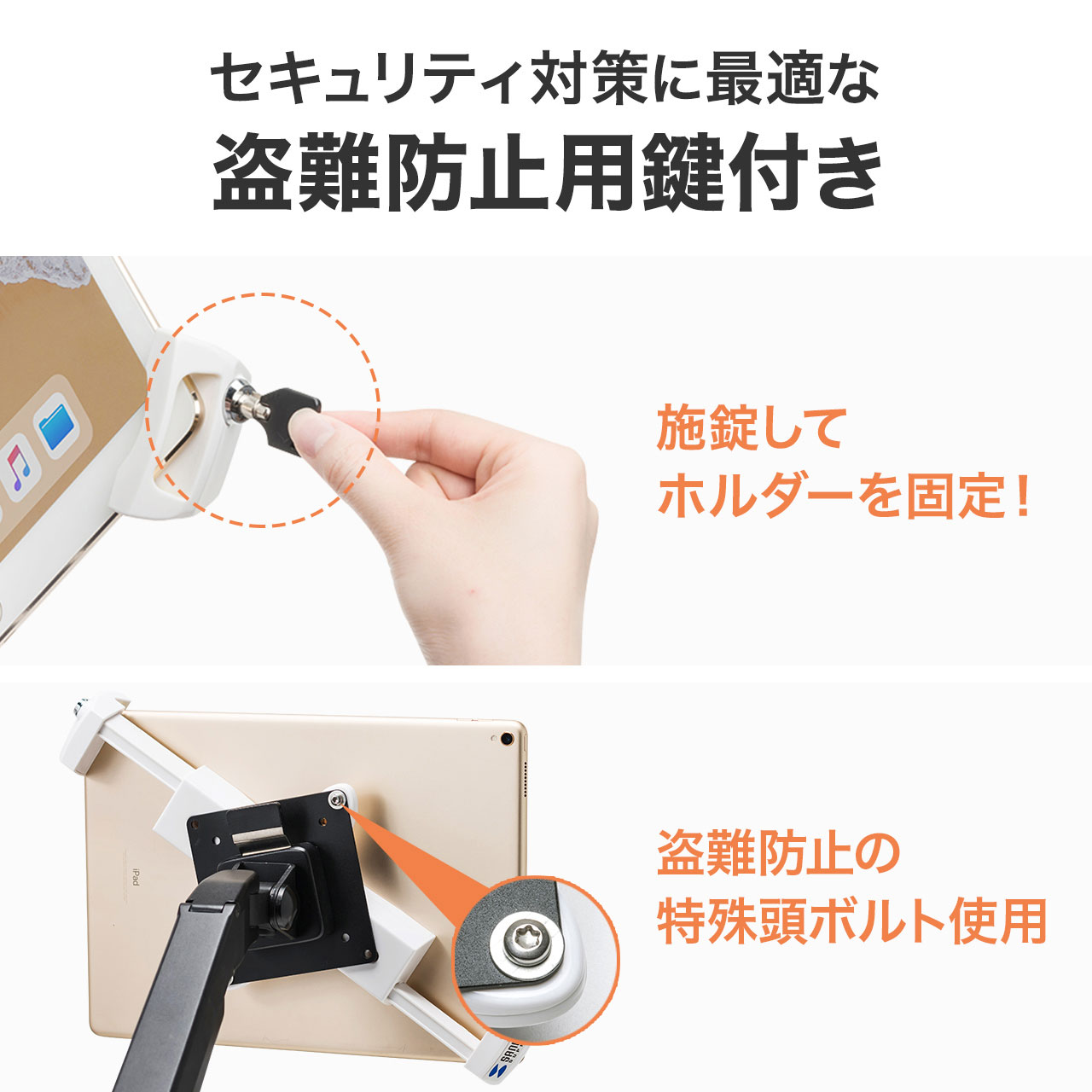 セキュリティ対策に最適な
盗難防止用鍵付き

施錠して
ホルダーを固定！

iPad

盗難防止の
特殊頭ボルト使用