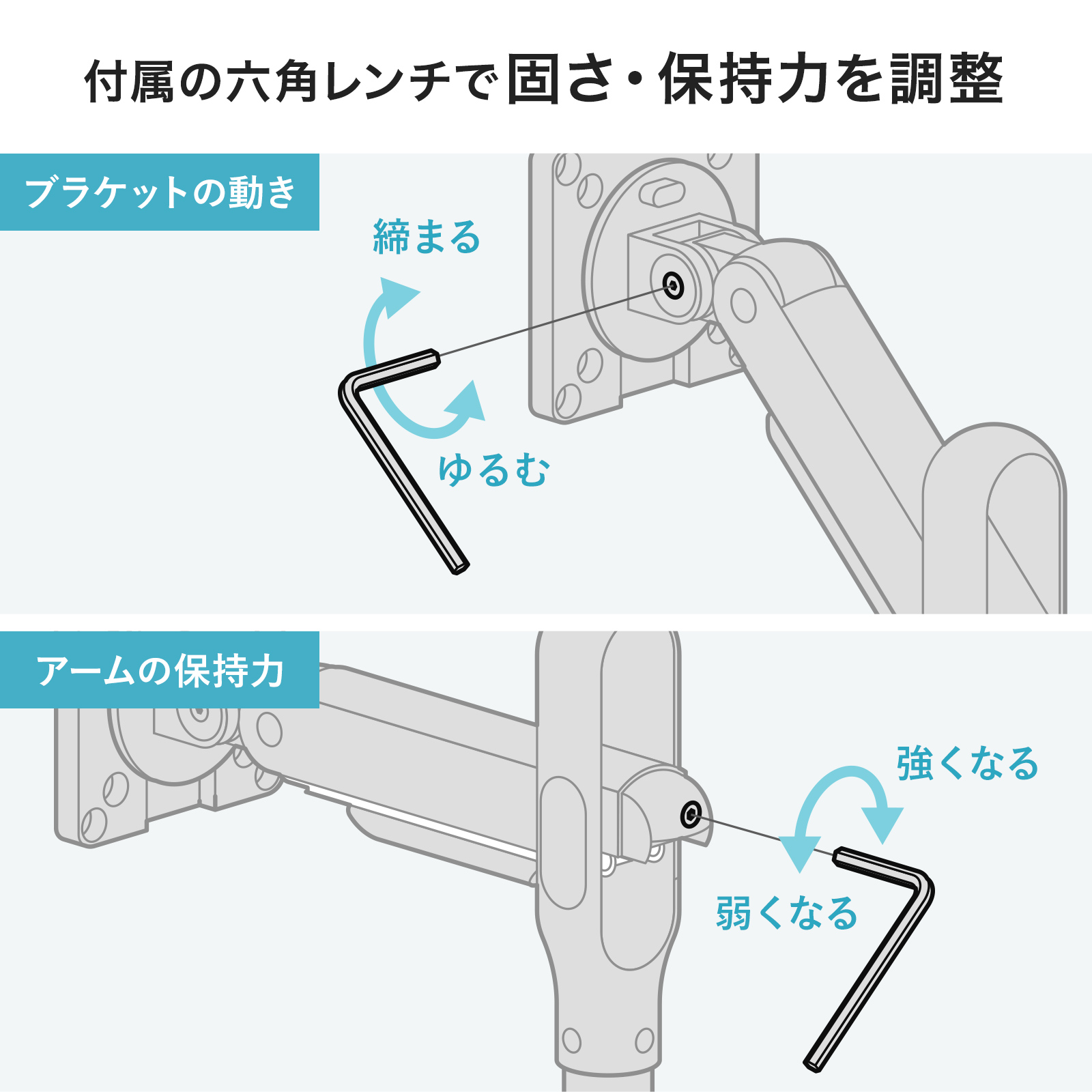 付属の六角レンチで固さ・保持力を調整

ブラケットの動き

締まる

ゆるむ

アームの保持力

強くなる

弱くなる