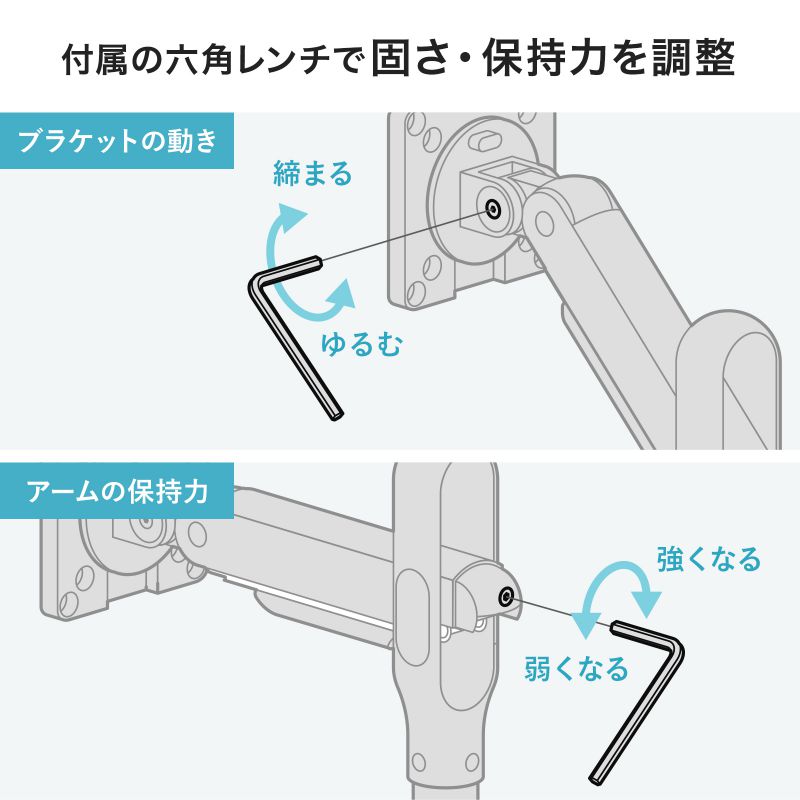 付属の六角レンチで固さ・保持力を調整

ブラケットの動き

締まる

ゆるむ

アームの保持力

強くなる

弱くなる