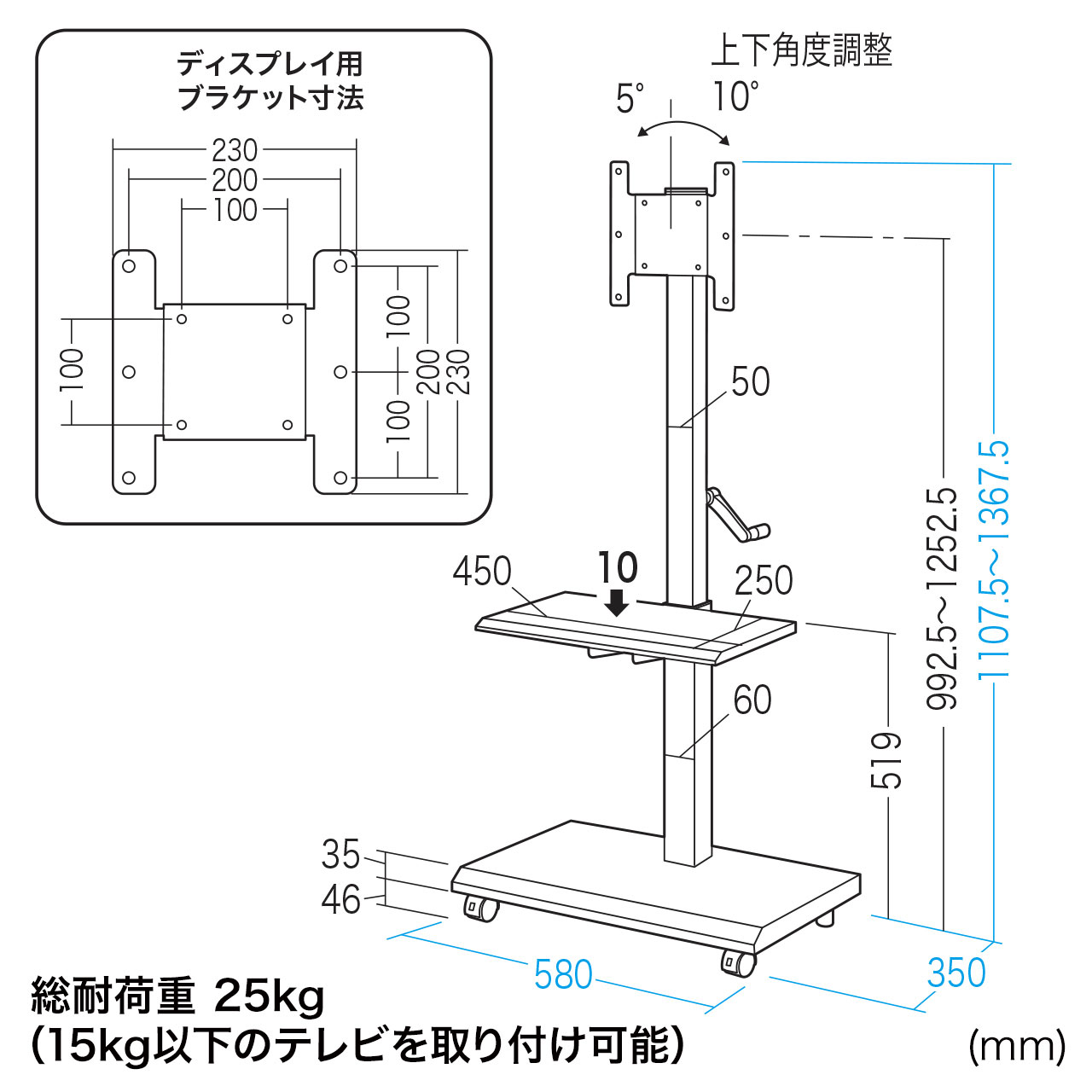 ディスプレイ用
ブラケット寸法

230
200
100
100
100
200
230
100

上下角度調整
5°
10°

50
450
10
250
60
519
992.5~1252.5
1107.5~1367.5
35
46
580
350

総耐荷重 25kg
(15kg以下のテレビを取り付け可能)

(mm)