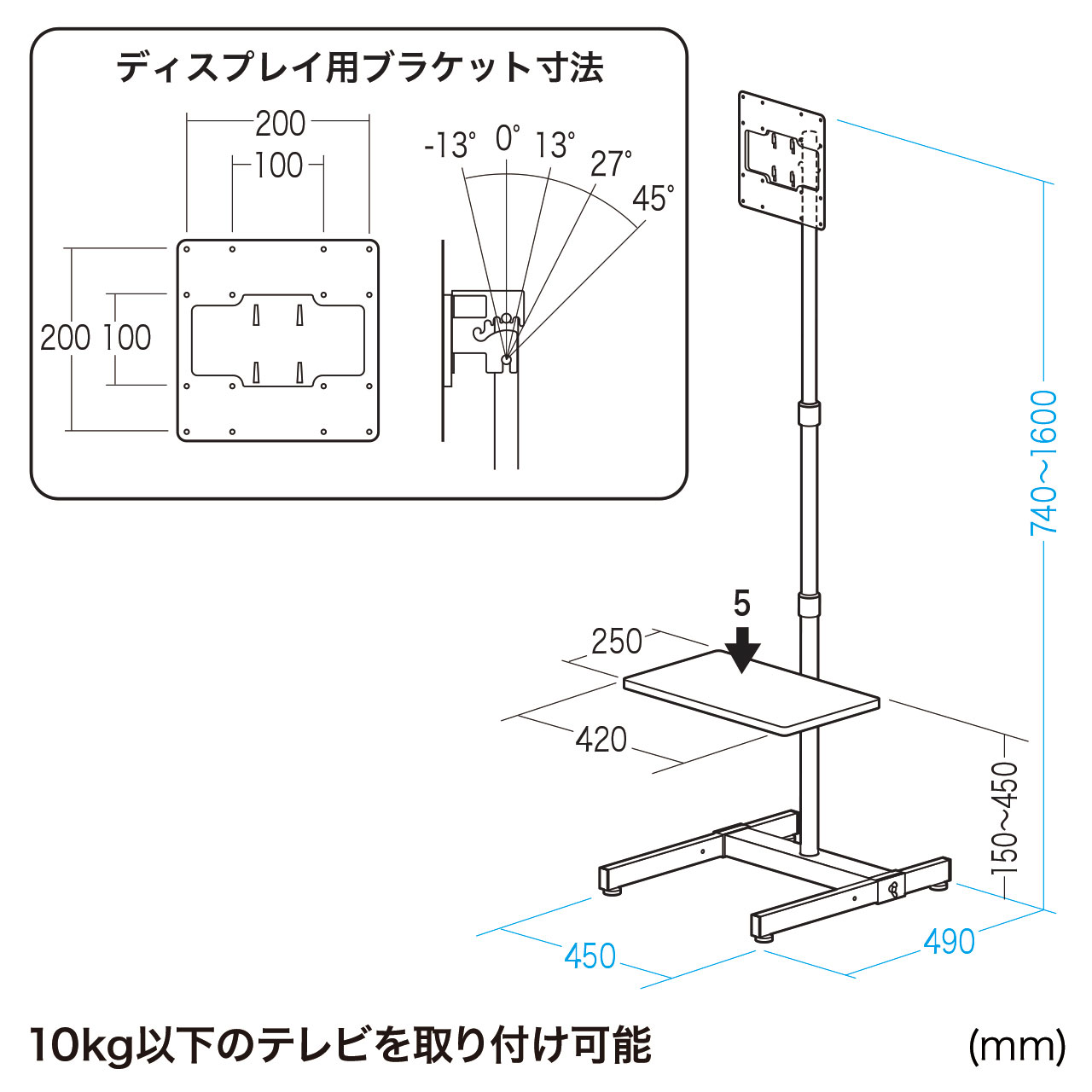 ディスプレイ用ブラケット寸法

200
100
200 100

-13° 0° 13° 27° 45°

740~1600

5

250
420
150~450
450
490

10kg以下のテレビを取り付け可能

(mm)