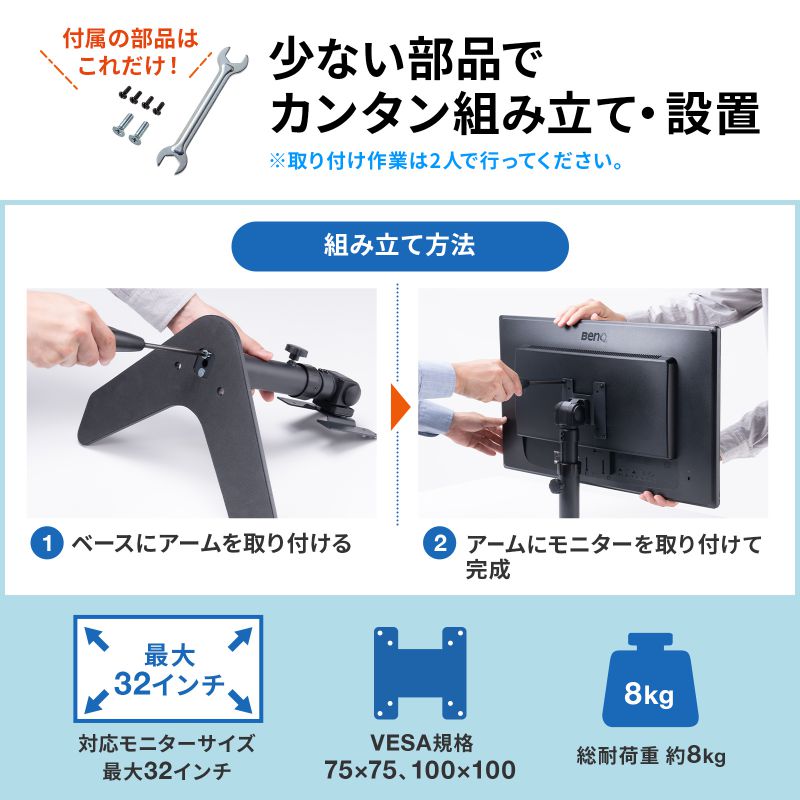 付属の部品は
これだけ！

少ない部品で
カンタン組み立て・設置

※取り付け作業は2人で行ってください。

組み立て方法

BenQ

1 ベースにアームを取り付ける

2 アームにモニターを取り付けて完成

最大
32インチ

対応モニターサイズ
最大32インチ

VESA規格
75×75、100×100

8kg

総耐荷重 約8kg