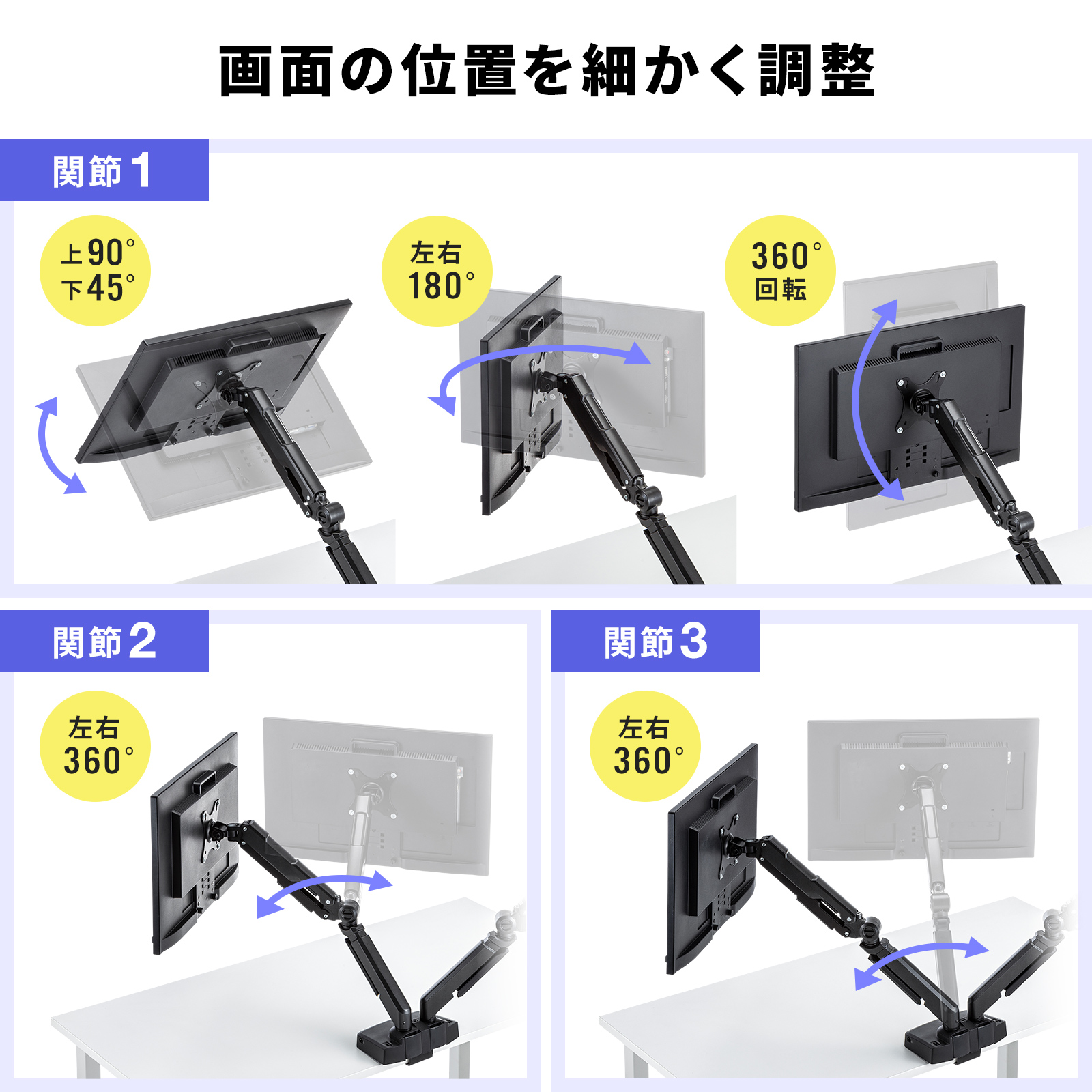 画面の位置を細かく調整

関節1

上90°
下45°

左右
180°

360°
回転

関節2

左右
360°

関節3

左右
360°