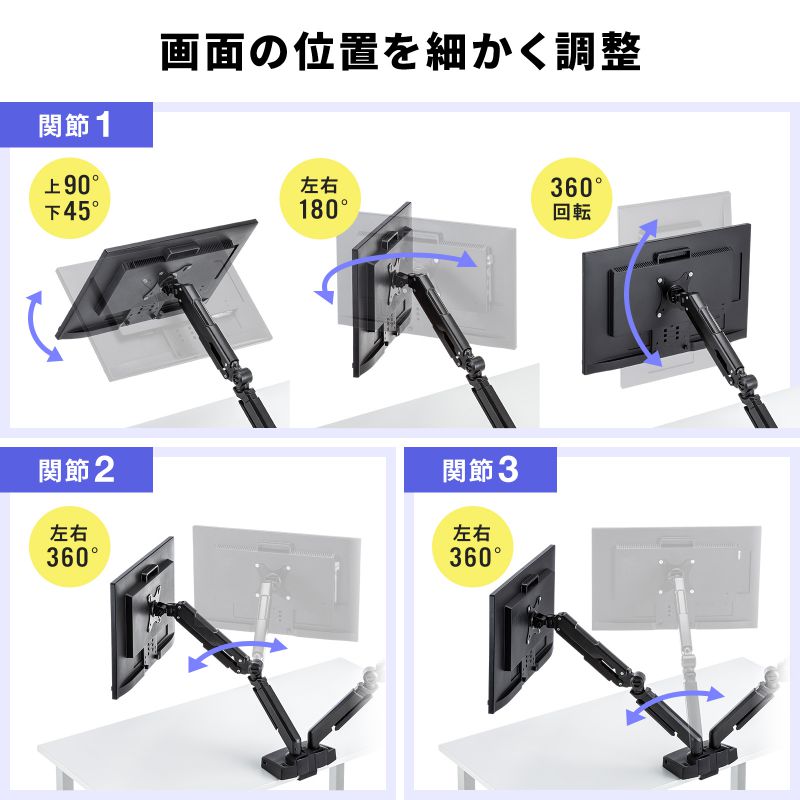 画面の位置を細かく調整

関節1

上90°
下45°

左右
180°

360°
回転

関節2

左右
360°

関節3

左右
360°