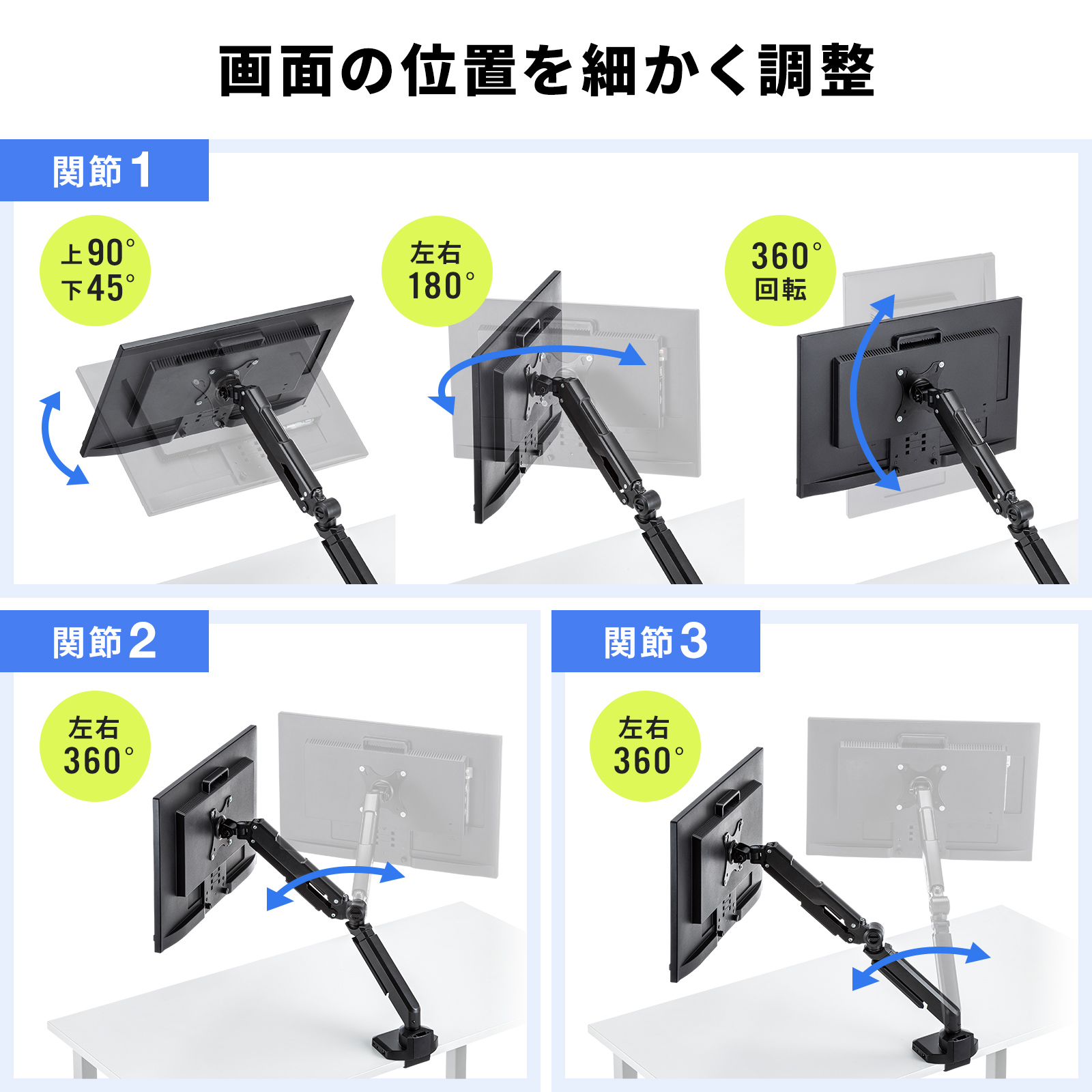 画面の位置を細かく調整

関節1

上90°
下45°

左右
180°

360°
回転

関節2

左右
360°

関節3

左右
360°