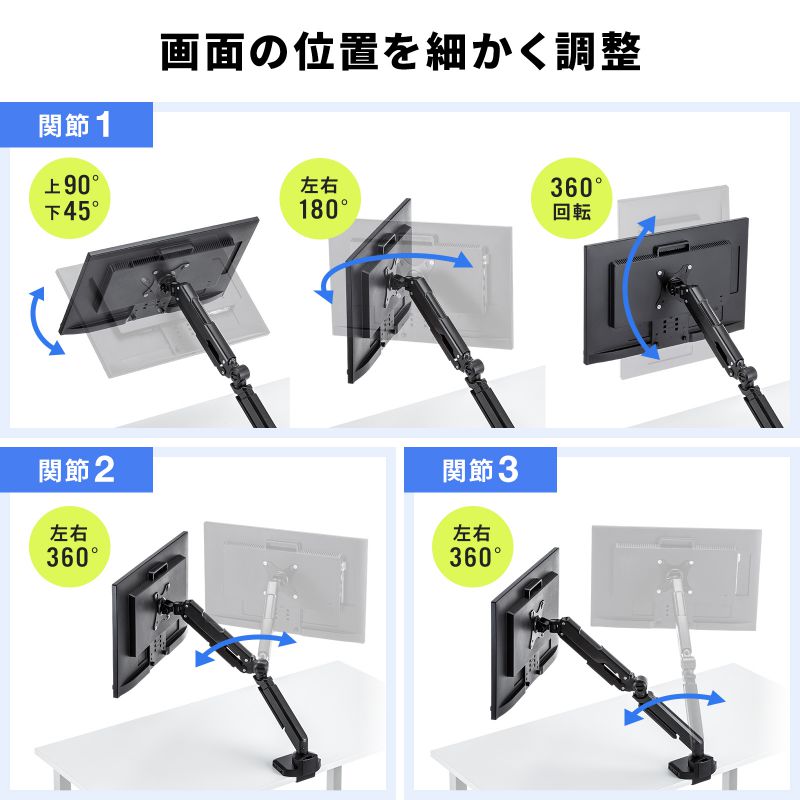 画面の位置を細かく調整

関節1

上90°
下45°

左右
180°

360°
回転

関節2

左右
360°

関節3

左右
360°