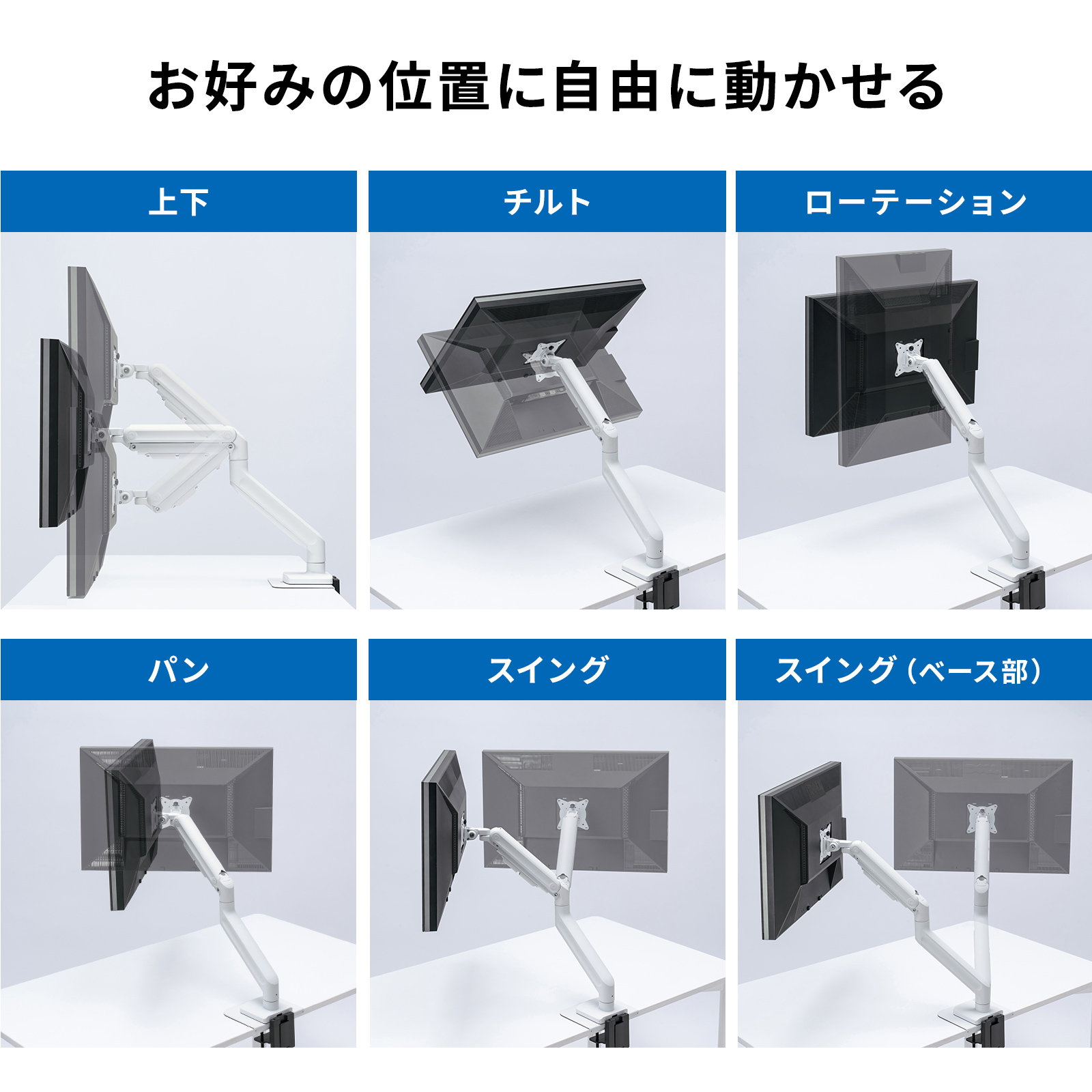 お好みの位置に自由に動かせる

上下

チルト

ローテーション

パン

スイング

スイング（ベース部）