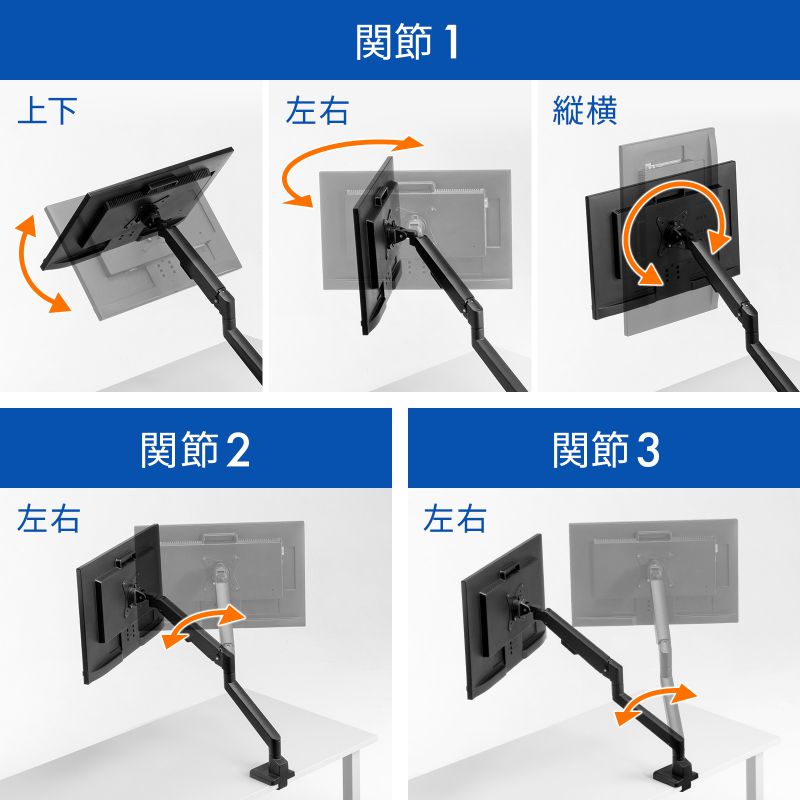 関節 1

上下

左右

縦横

関節 2

左右

関節 3

左右