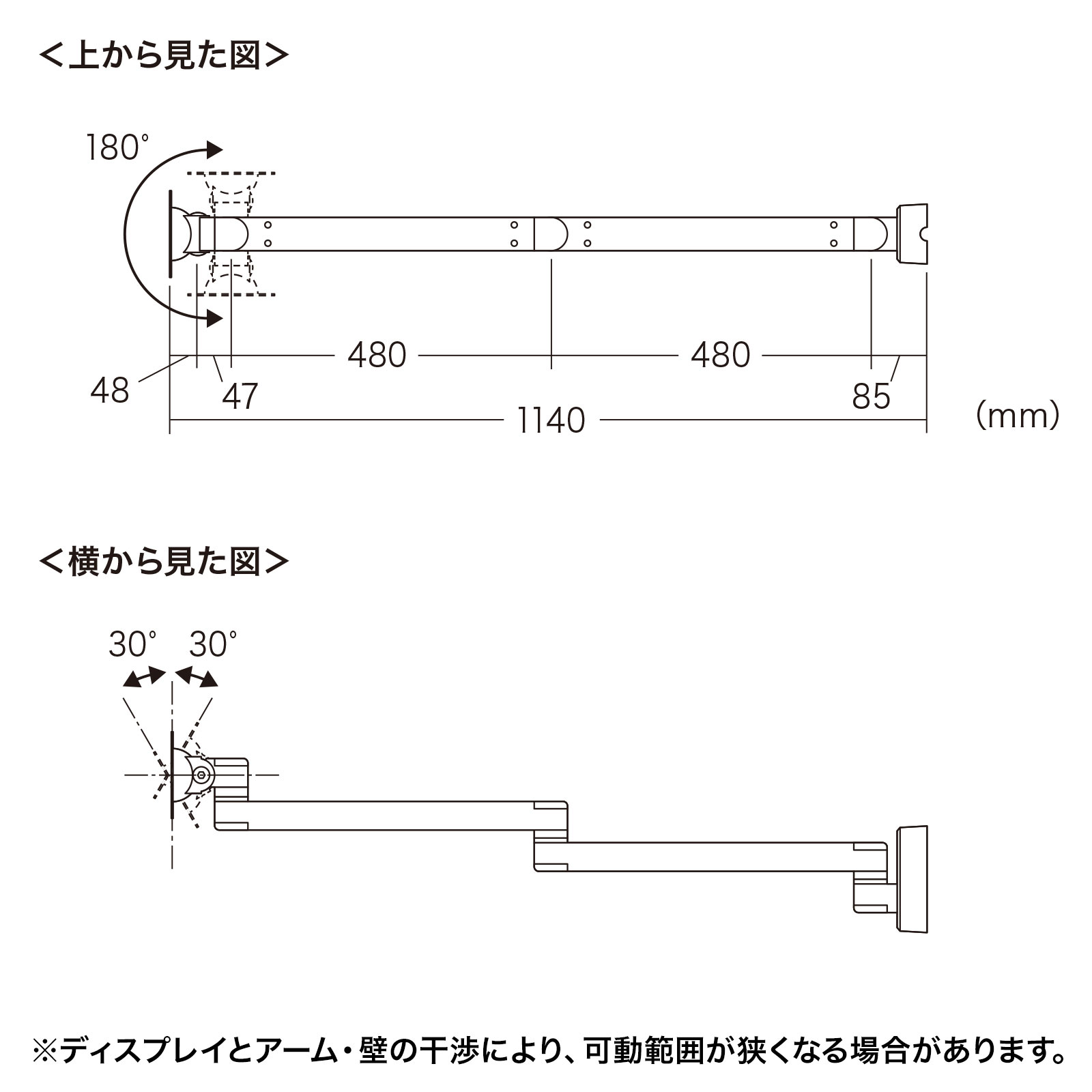 ＜上から見た図＞

180°

48

47

480

480

85

1140

(mm)

＜横から見た図＞

30°

30°

※ディスプレイとアーム・壁の干渉により、可動範囲が狭くなる場合があります。