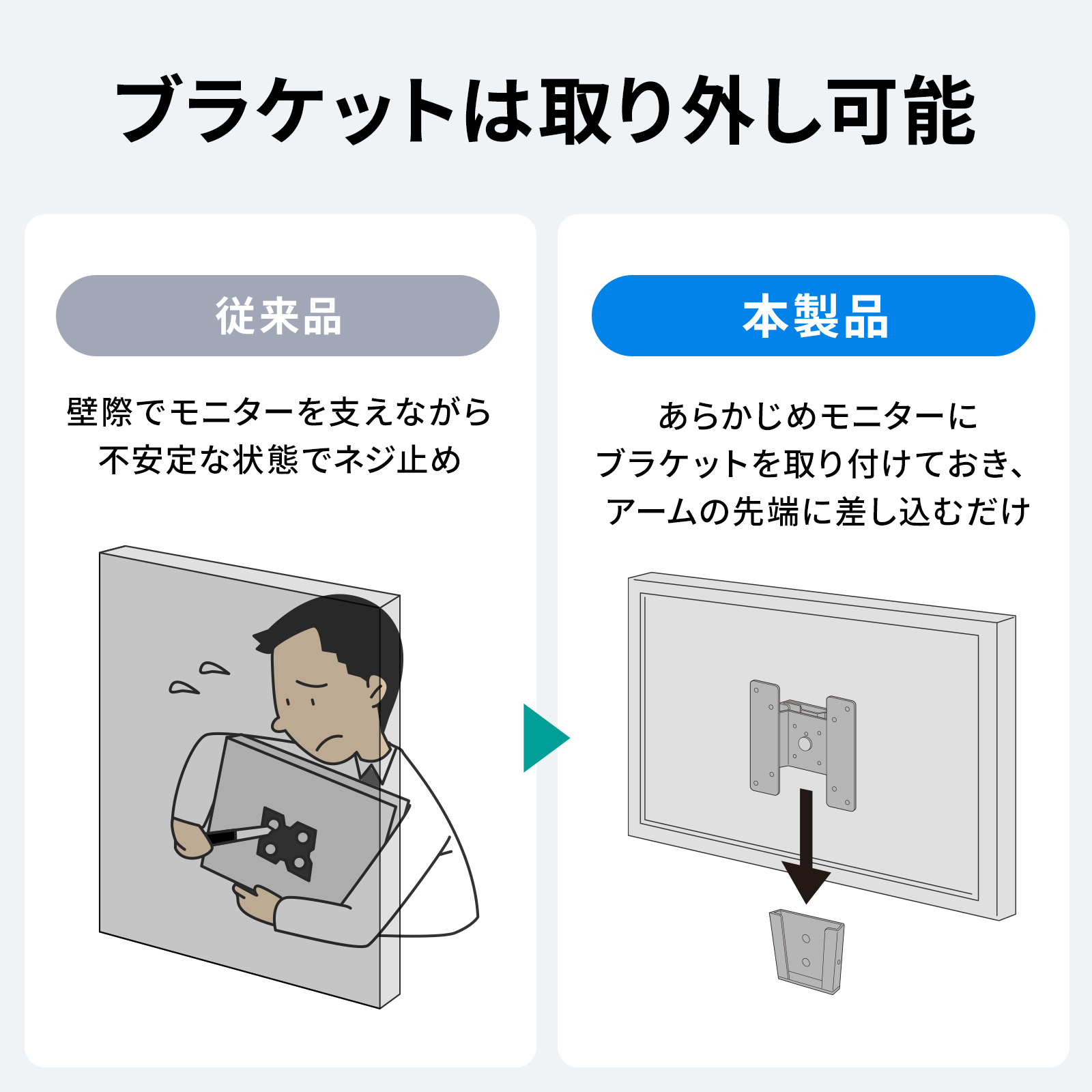 ブラケットは取り外し可能

従来品

壁際でモニターを支えながら不安定な状態でネジ止め

本製品

あらかじめモニターにブラケットを取り付けておき、アームの先端に差し込むだけ