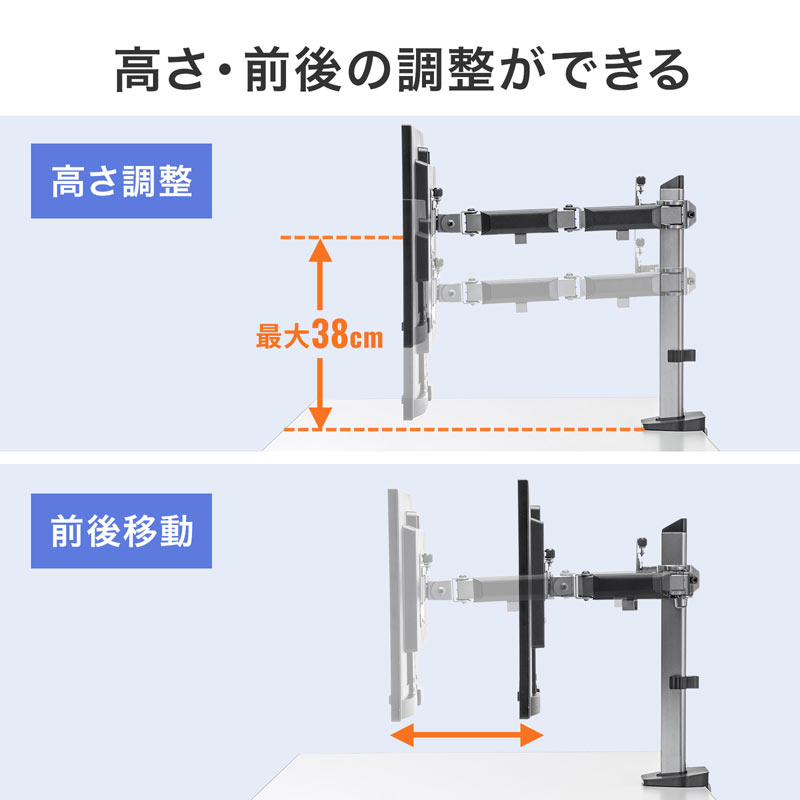 高さ・前後の調整ができる

高さ調整

最大38cm

前後移動