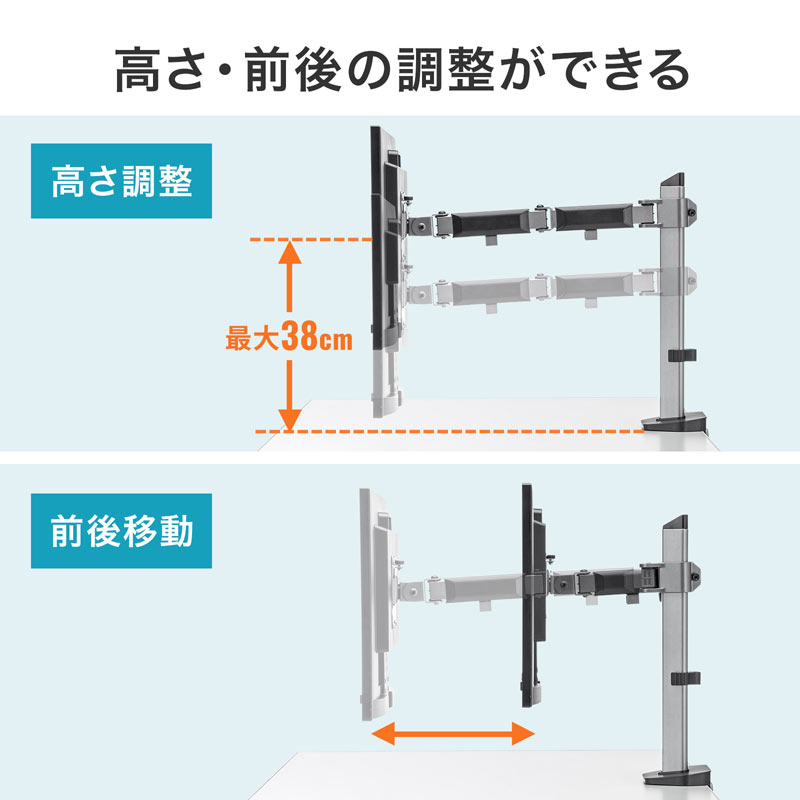 高さ・前後の調整ができる

高さ調整

最大38cm

前後移動