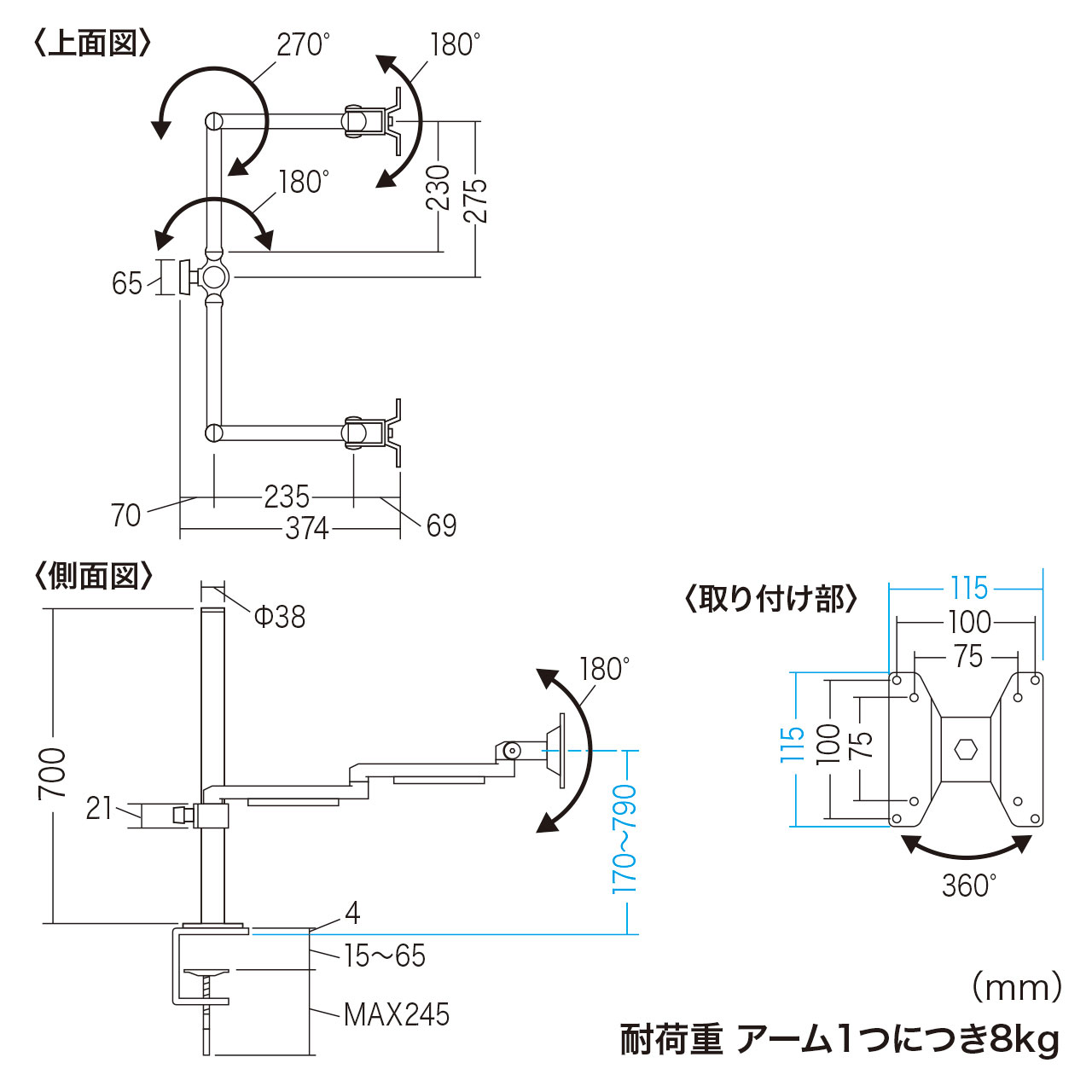 〈上面図〉
270°
180°
180°
230
275
65
70
235
374
69

〈側面図〉
Φ38
700
21
180°
170~790
4
15~65
MAX245

〈取り付け部〉
115
100
75
115
100
75
360°

(mm)
耐荷重 アーム1つにつき8kg