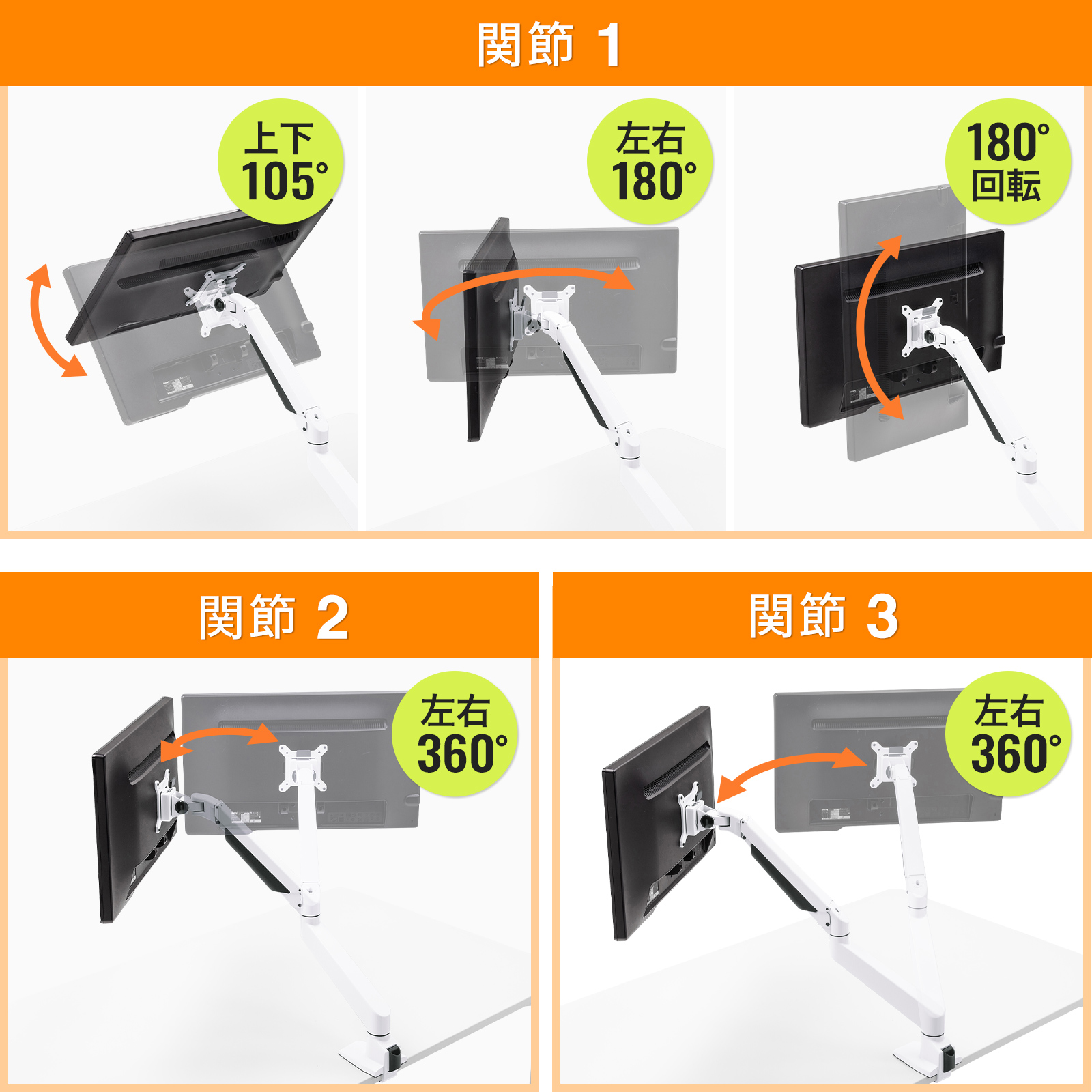 関節 1

上下
105°

左右
180°

180°
回転

関節 2

左右
360°

関節 3

左右
360°