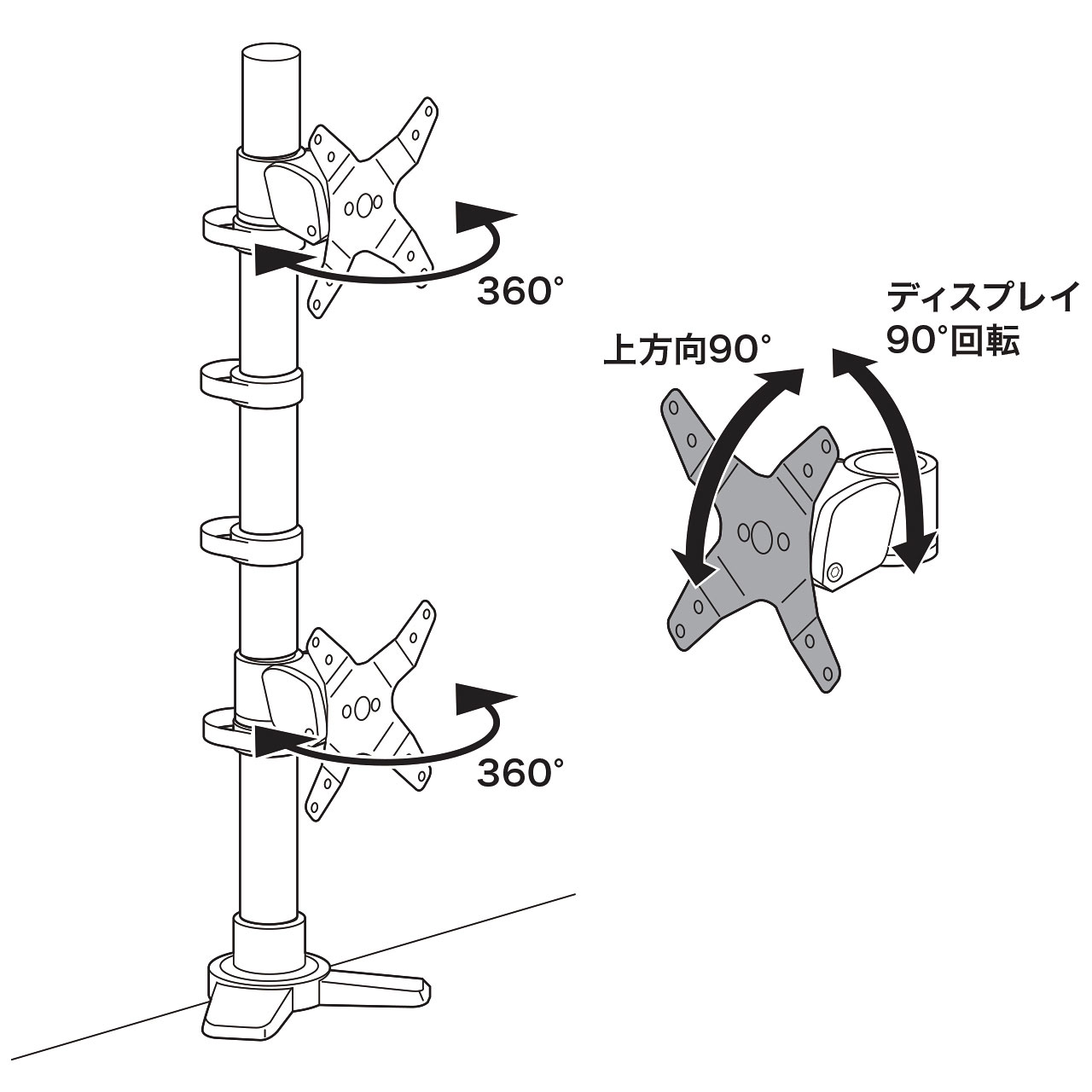 360°

ディスプレイ
90°回転

上方向90°

360°