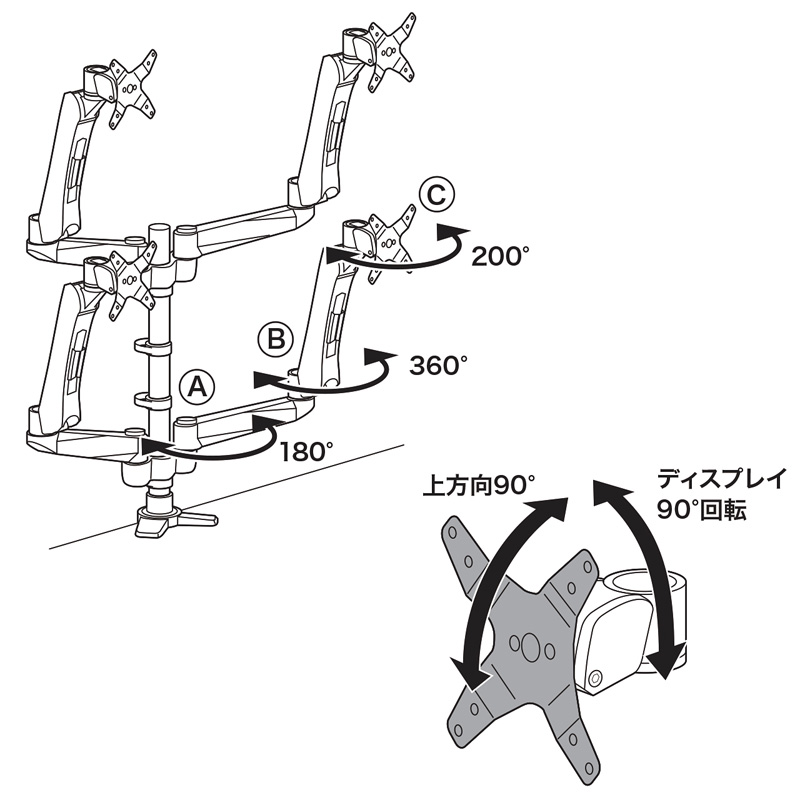 C
200°
B
360°
A
180°
上方向90°
ディスプレイ
90°回転