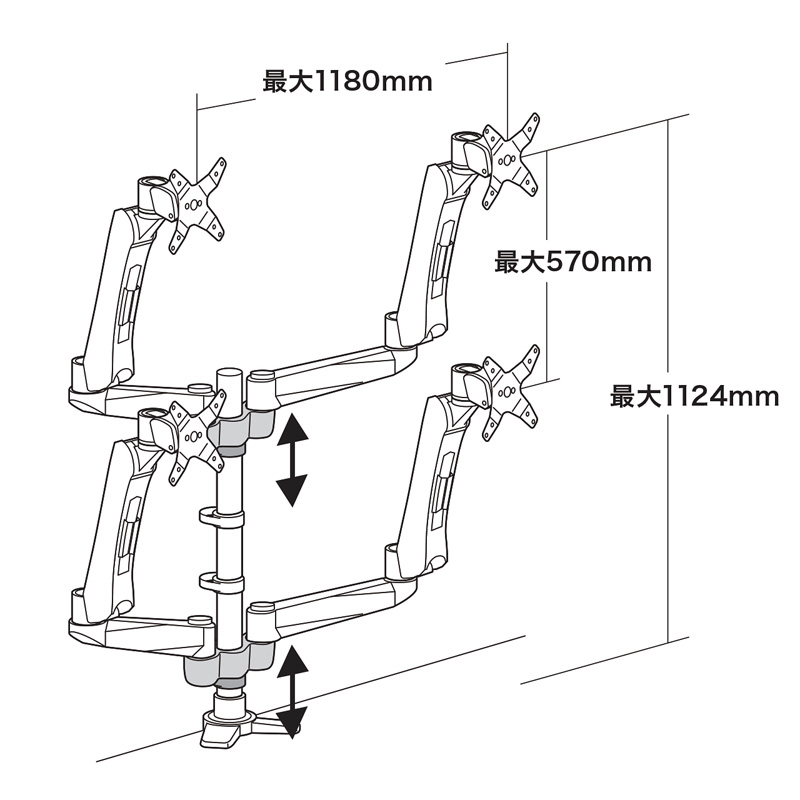 最大1180mm

最大570mm

最大1124mm