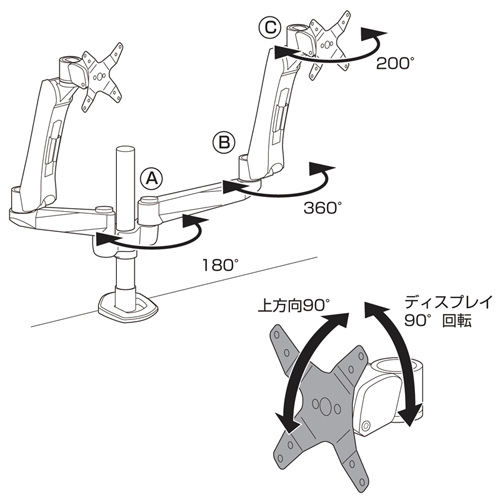 C
200°
B
A
360°
180°
上方向90°
ディスプレイ 90° 回転