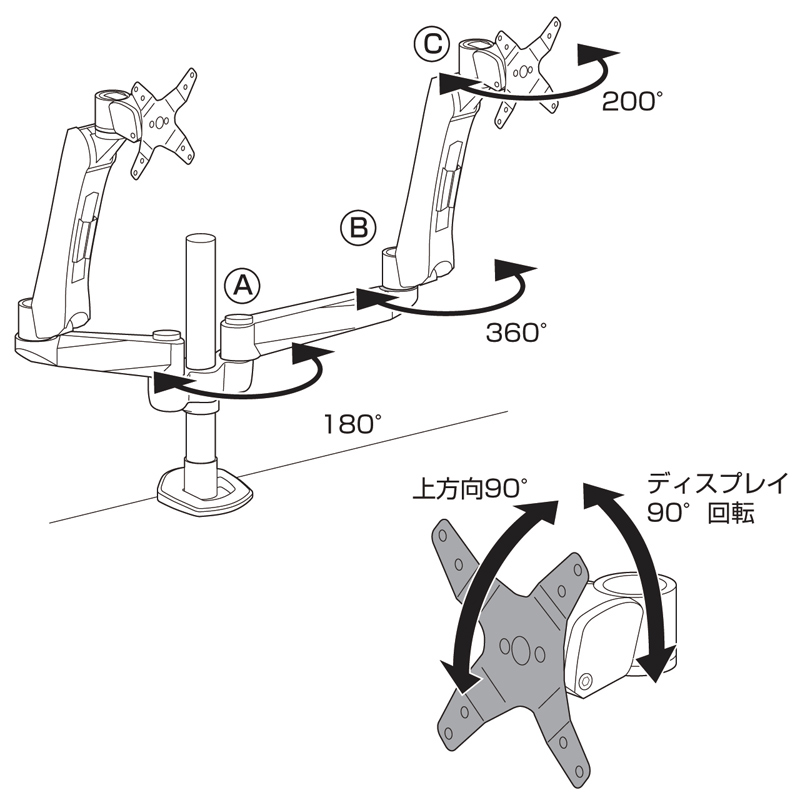 C
200°
B
A
360°
180°
上方向90°
ディスプレイ
90° 回転