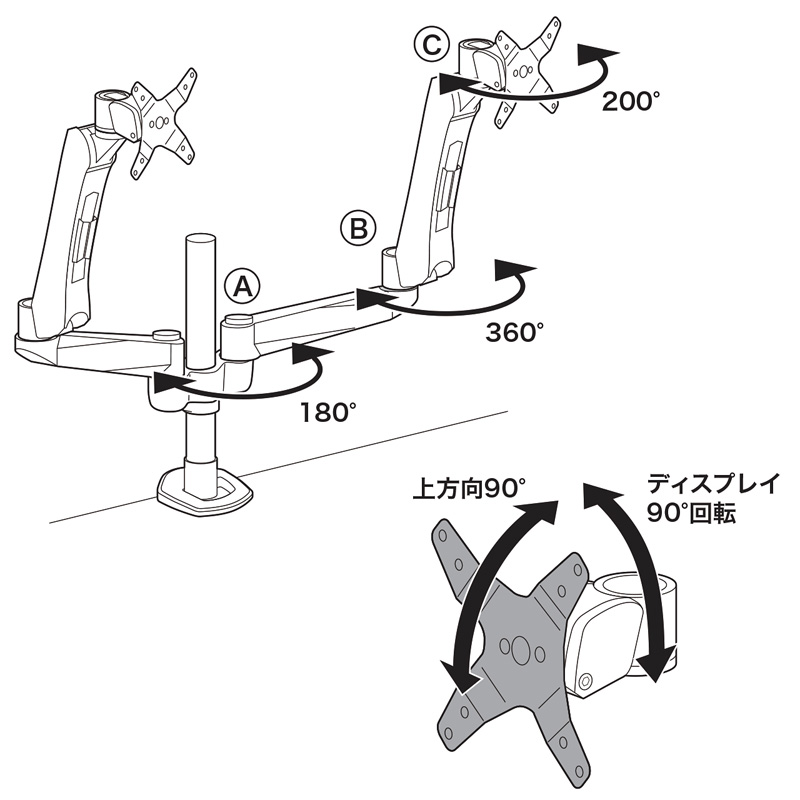 C
200°
B
A
360°
180°
上方向90°
ディスプレイ
90°回転