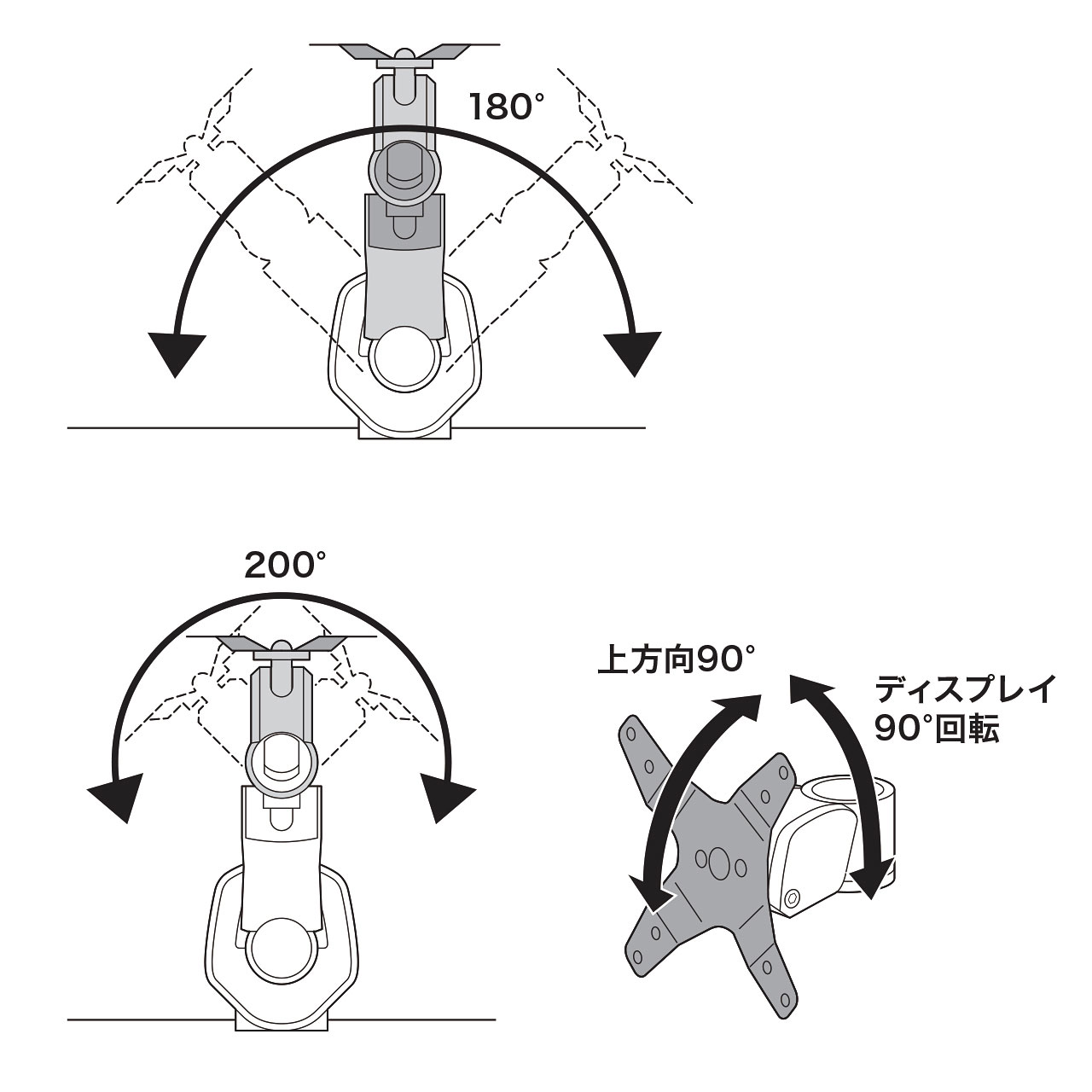 180°

200°

上方向90°

ディスプレイ
90°回転