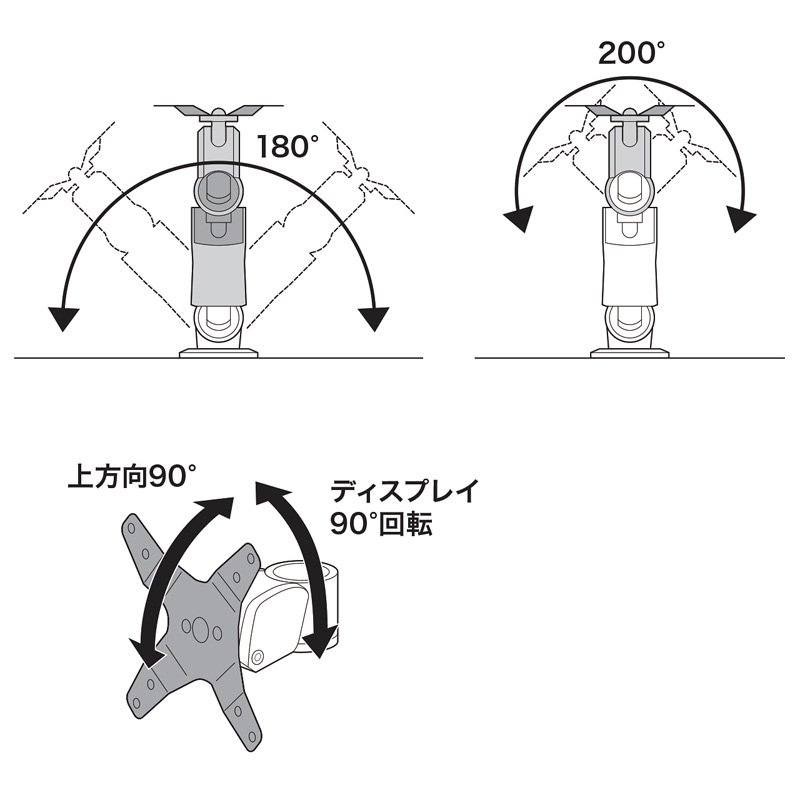 180°

200°

上方向90°

ディスプレイ
90°回転