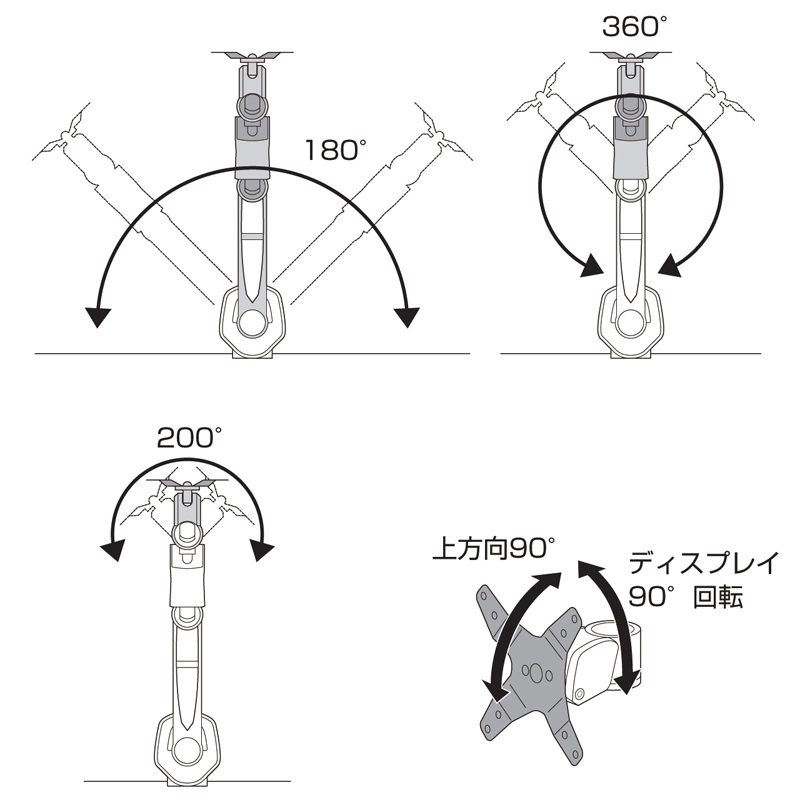 180°

360°

200°

上方向90°

ディスプレイ
90° 回転