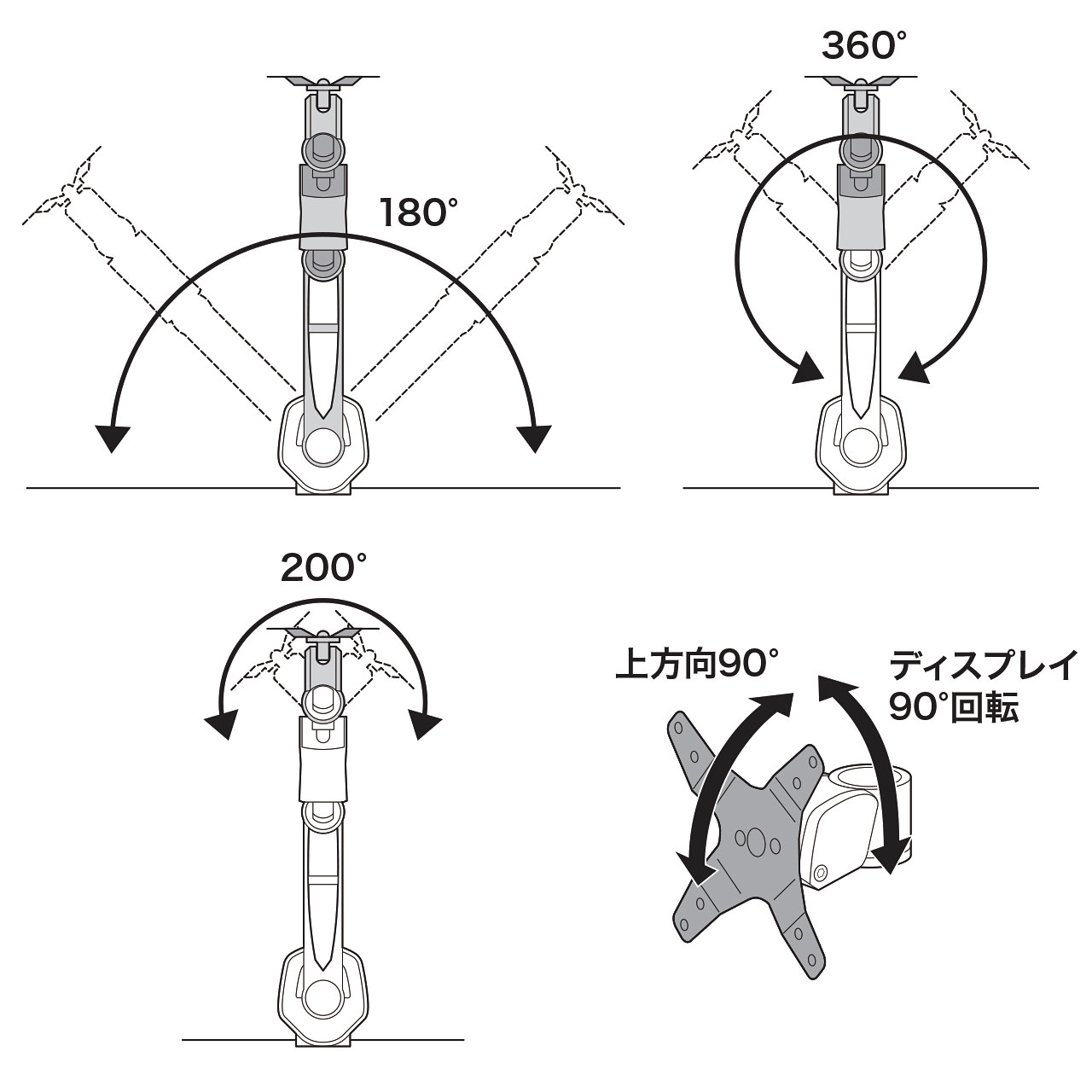 180°

360°

200°

上方向90°

ディスプレイ 90°回転