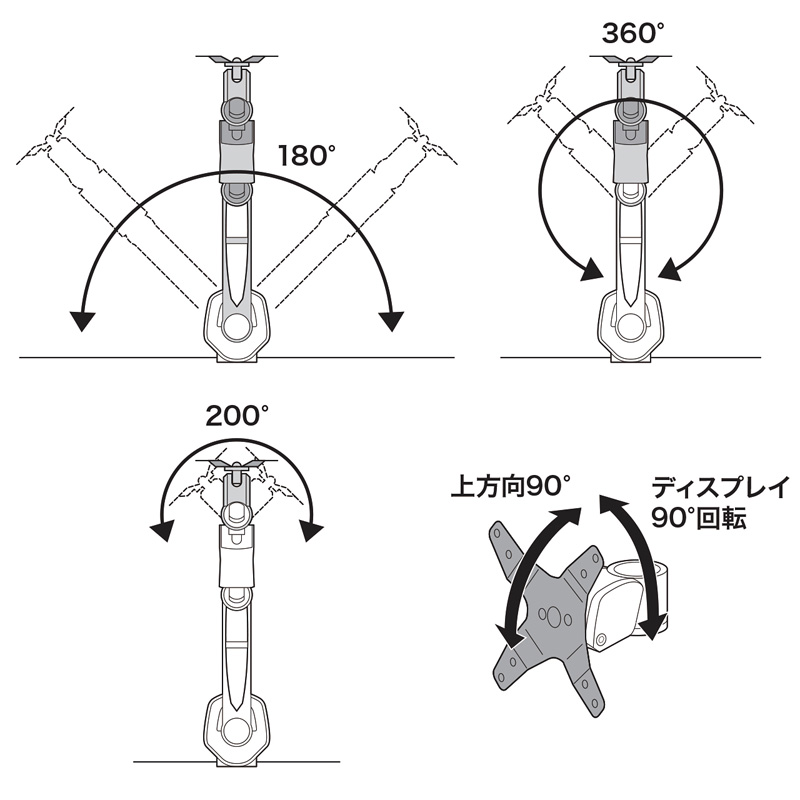 180°

360°

200°

上方向90°

ディスプレイ
90°回転