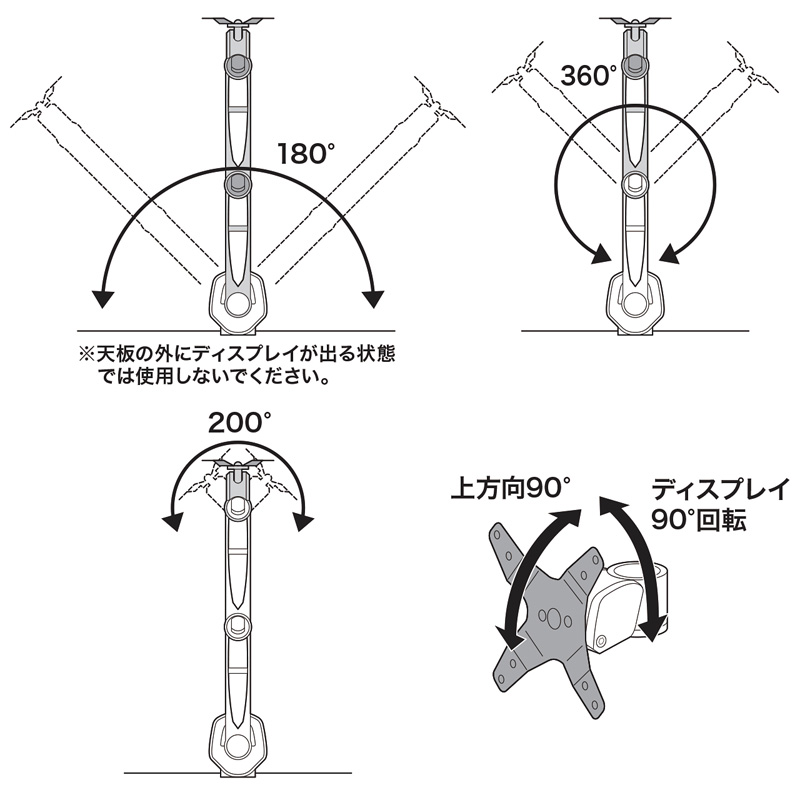 180°

360°

※天板の外にディスプレイが出る状態では使用しないでください。

200°

上方向90°

ディスプレイ90°回転