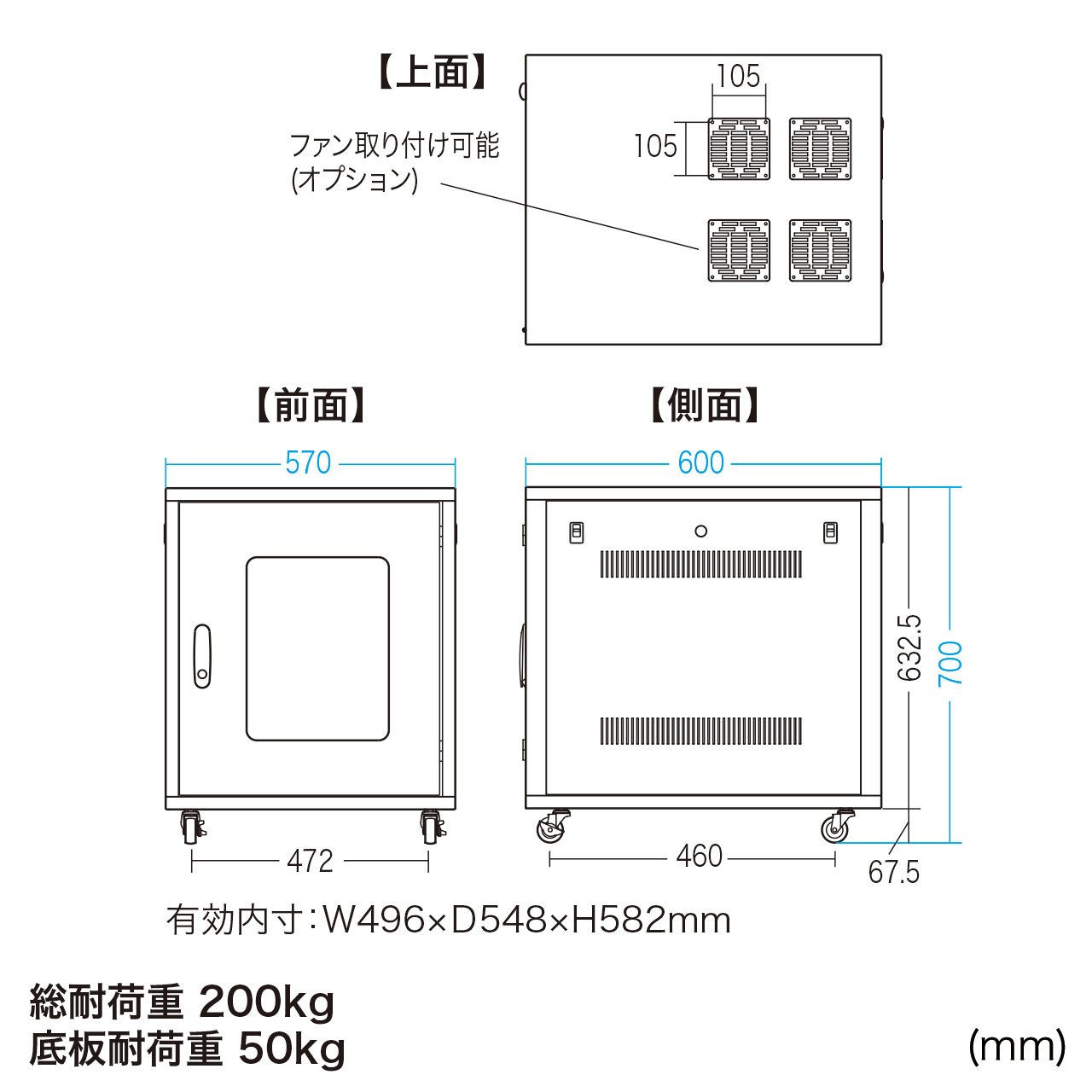 【上面】

ファン取り付け可能
(オプション)

105

105

【前面】

570

472

【側面】

600

632.5

700

460

67.5

有効内寸：W496×D548×H582mm

総耐荷重 200kg
底板耐荷重 50kg

(mm)