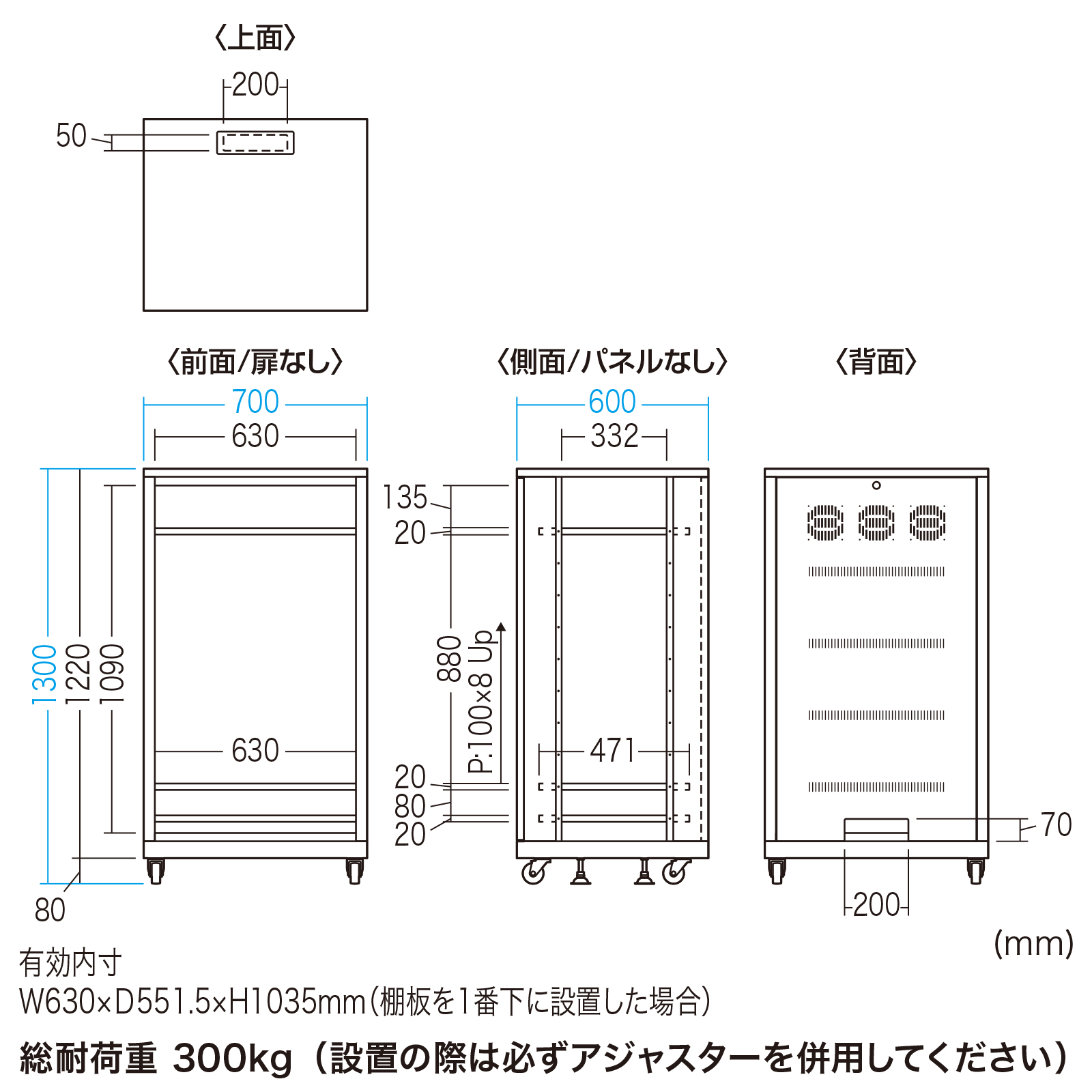 〈上面〉

200

50

〈前面/扉なし〉

700

630

1300

1220

1090

630

80

〈側面/パネルなし〉

600

332

135

20

880

P:100×8 Up

471

20

80

20

〈背面〉

70

200

(mm)

有効内寸
W630×D551.5×H1035mm(棚板を1番下に設置した場合)

総耐荷重 300kg（設置の際は必ずアジャスターを併用してください）