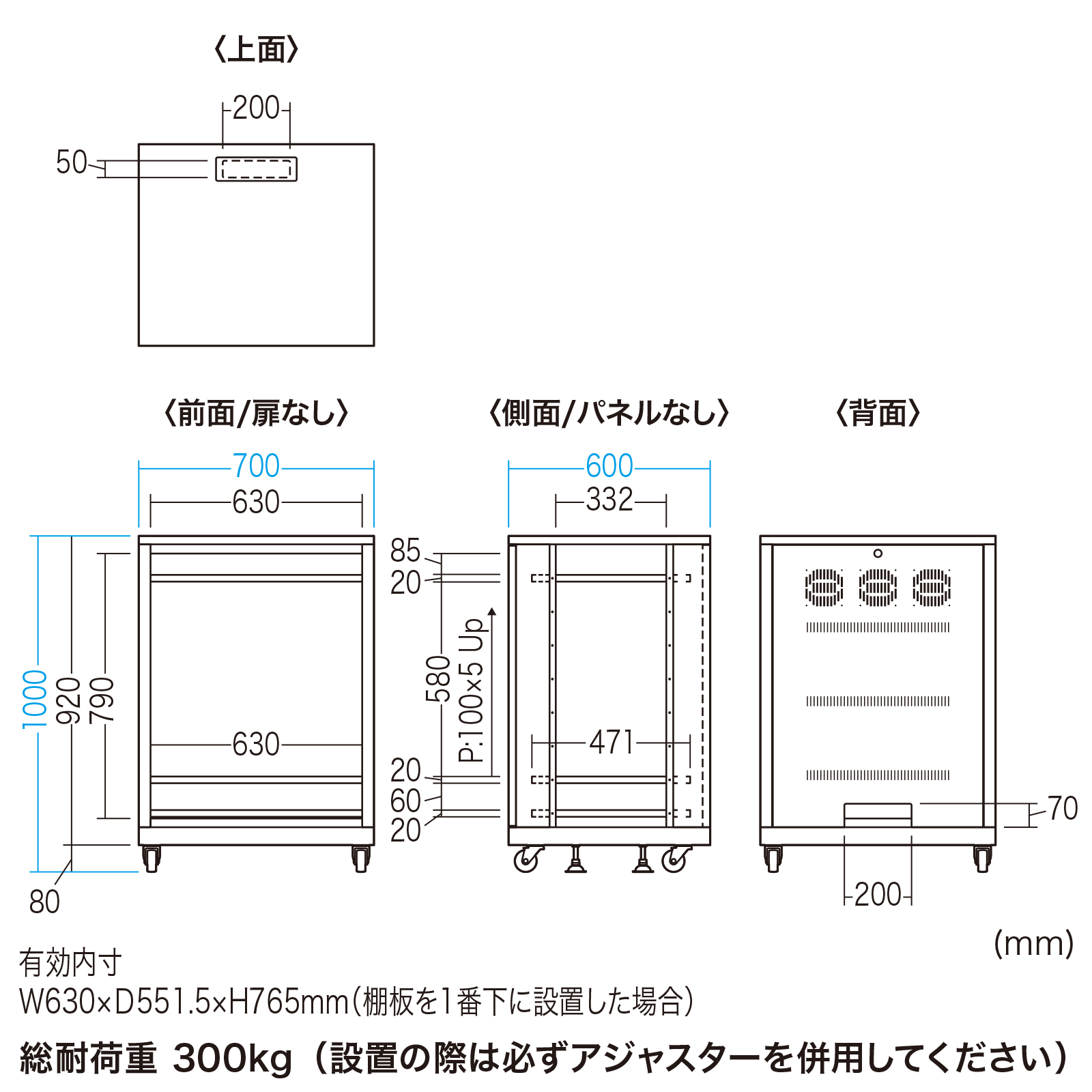 〈上面〉

200

50

〈前面/扉なし〉

700

630

1000

920

790

630

80

〈側面/パネルなし〉

600

332

85

20

580

P:100×5 Up

471

20

60

20

〈背面〉

70

200

(mm)

有効内寸
W630×D551.5×H765mm(棚板を1番下に設置した場合)

総耐荷重 300kg（設置の際は必ずアジャスターを併用してください）