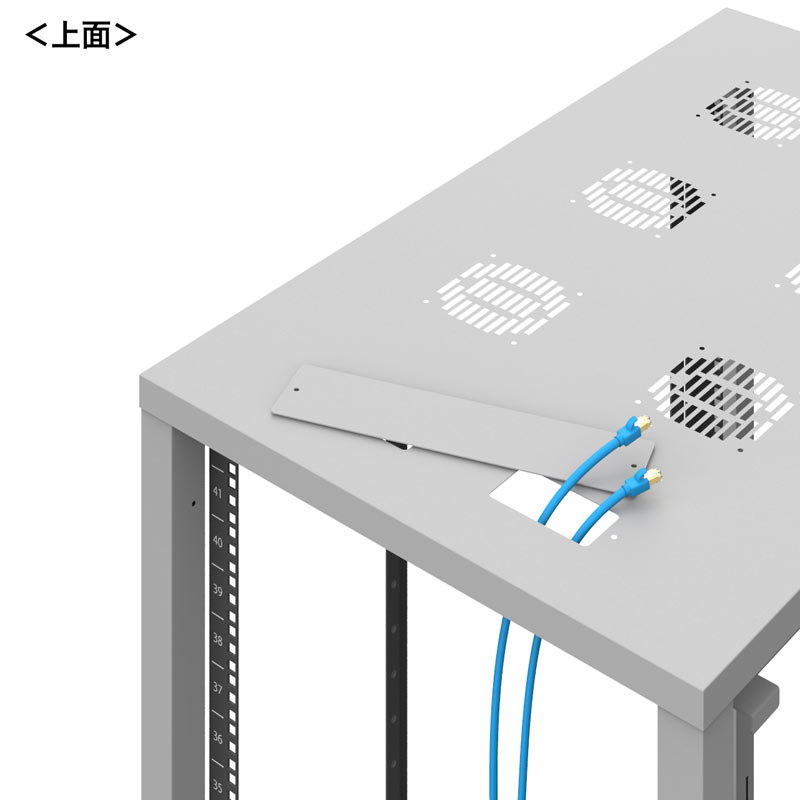 ＜上面＞

41
40
39
38
37
36
35