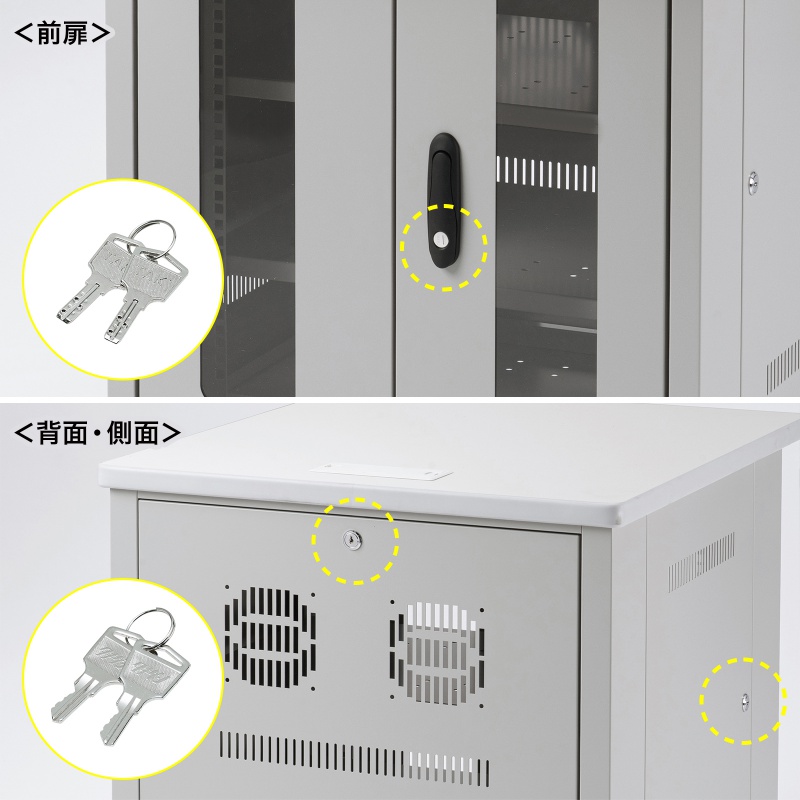 <前扉>

<背面・側面>