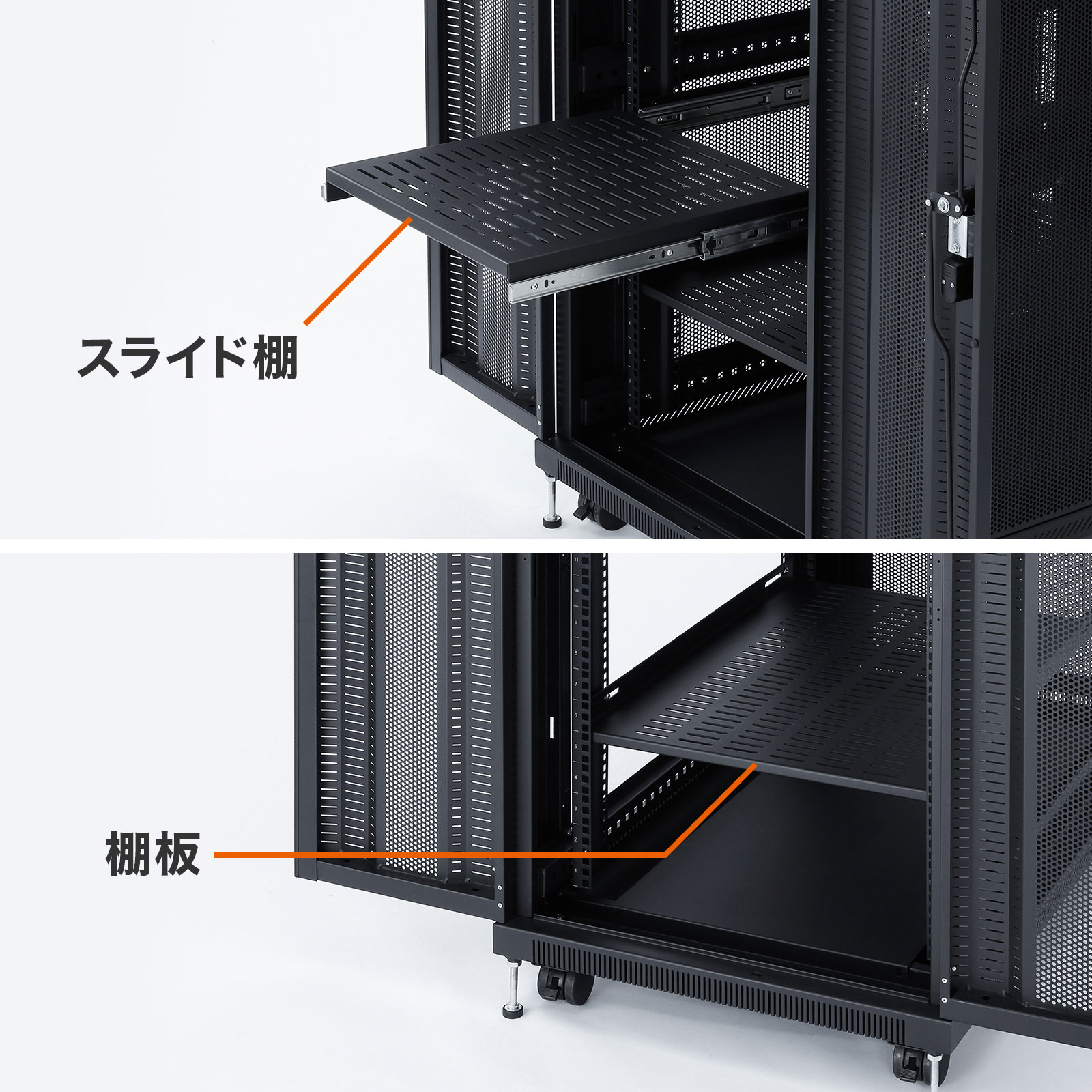 スライド棚

棚板