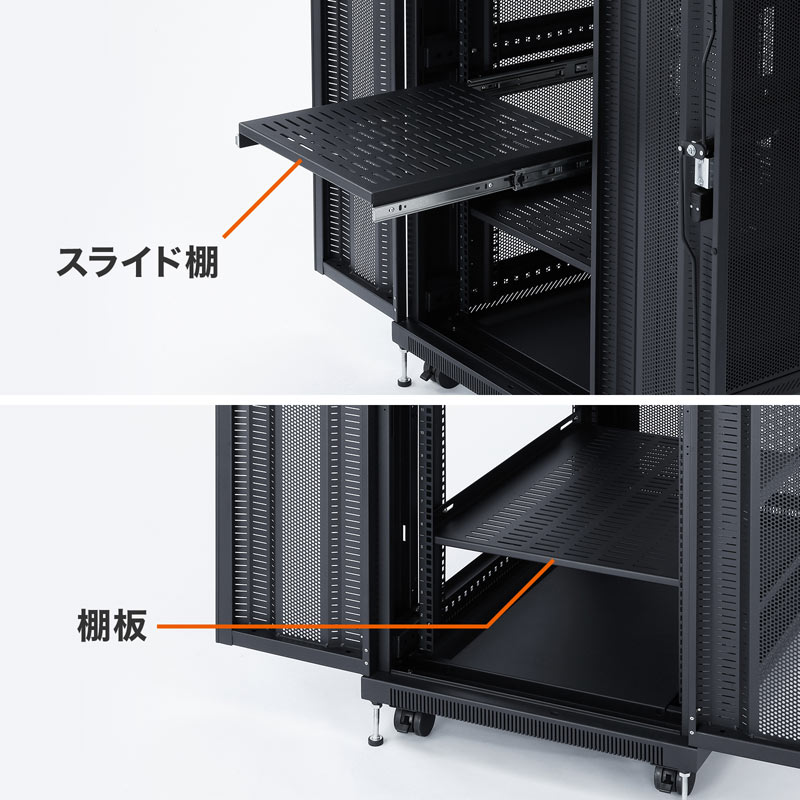 スライド棚

棚板