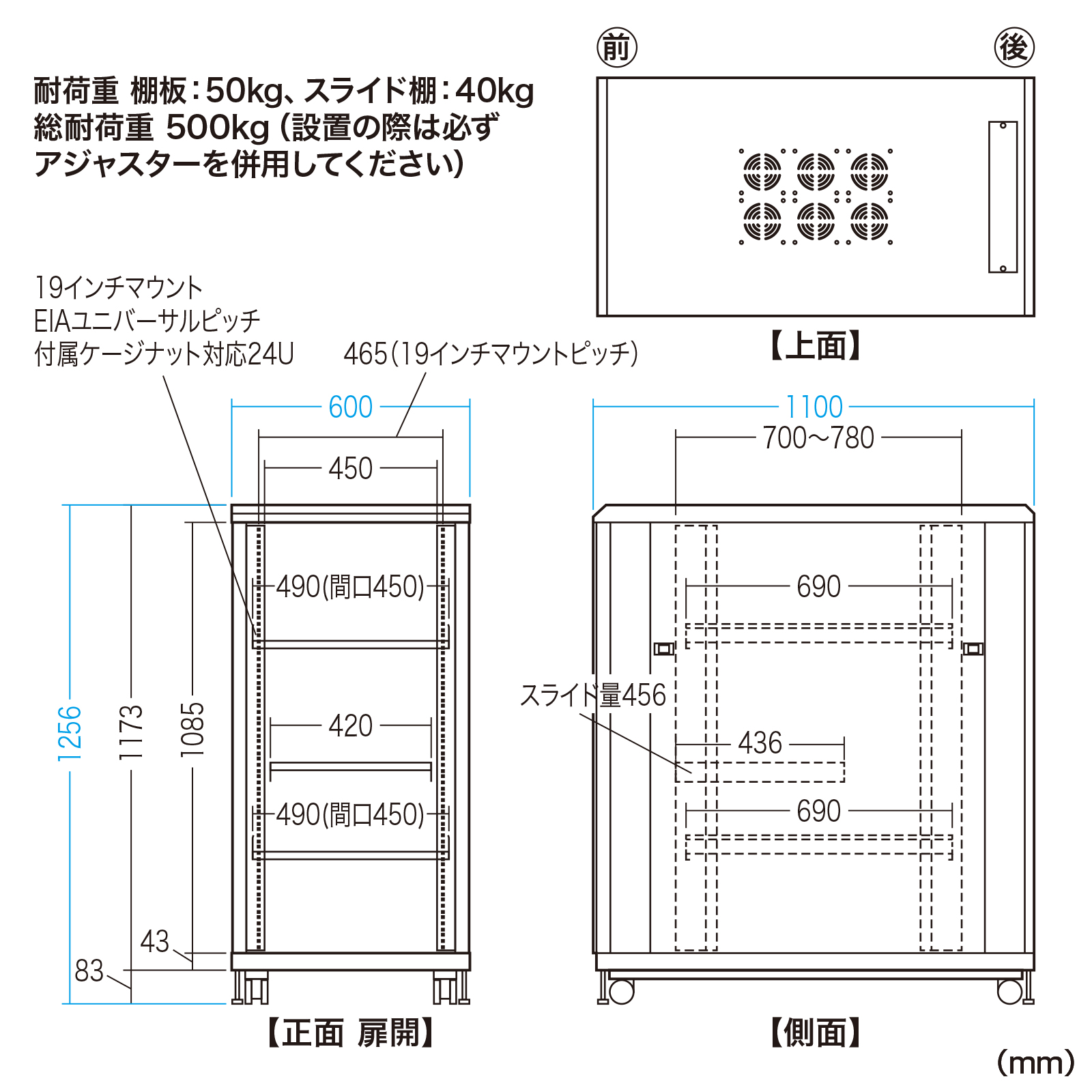 耐荷重 棚板：50kg、スライド棚：40kg
総耐荷重 500kg（設置の際は必ずアジャスターを併用してください）

前
後

【上面】

19インチマウント
EIAユニバーサルピッチ
付属ケージナット対応24U

465（19インチマウントピッチ）

600
450
490(間口450)
420
490(間口450)
1256
1173
1085
43
83

【正面 扉開】

1100
700～780
690
スライド量456
436
690

【側面】

(mm)