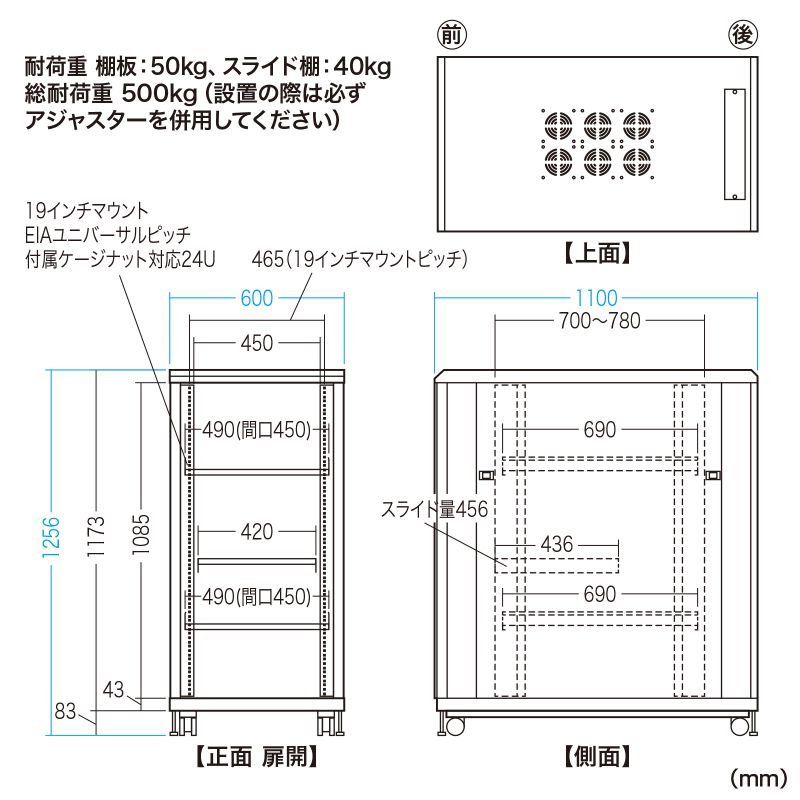 耐荷重 棚板：50kg、スライド棚：40kg
総耐荷重 500kg（設置の際は必ずアジャスターを併用してください）

前
後

【上面】

19インチマウント
EIAユニバーサルピッチ
付属ケージナット対応24U

465（19インチマウントピッチ）

600
450
490(間口450)
420
490(間口450)
1256
1173
1085
43
83

【正面 扉開】

1100
700～780
690
スライド量456
436
690

【側面】

(mm)