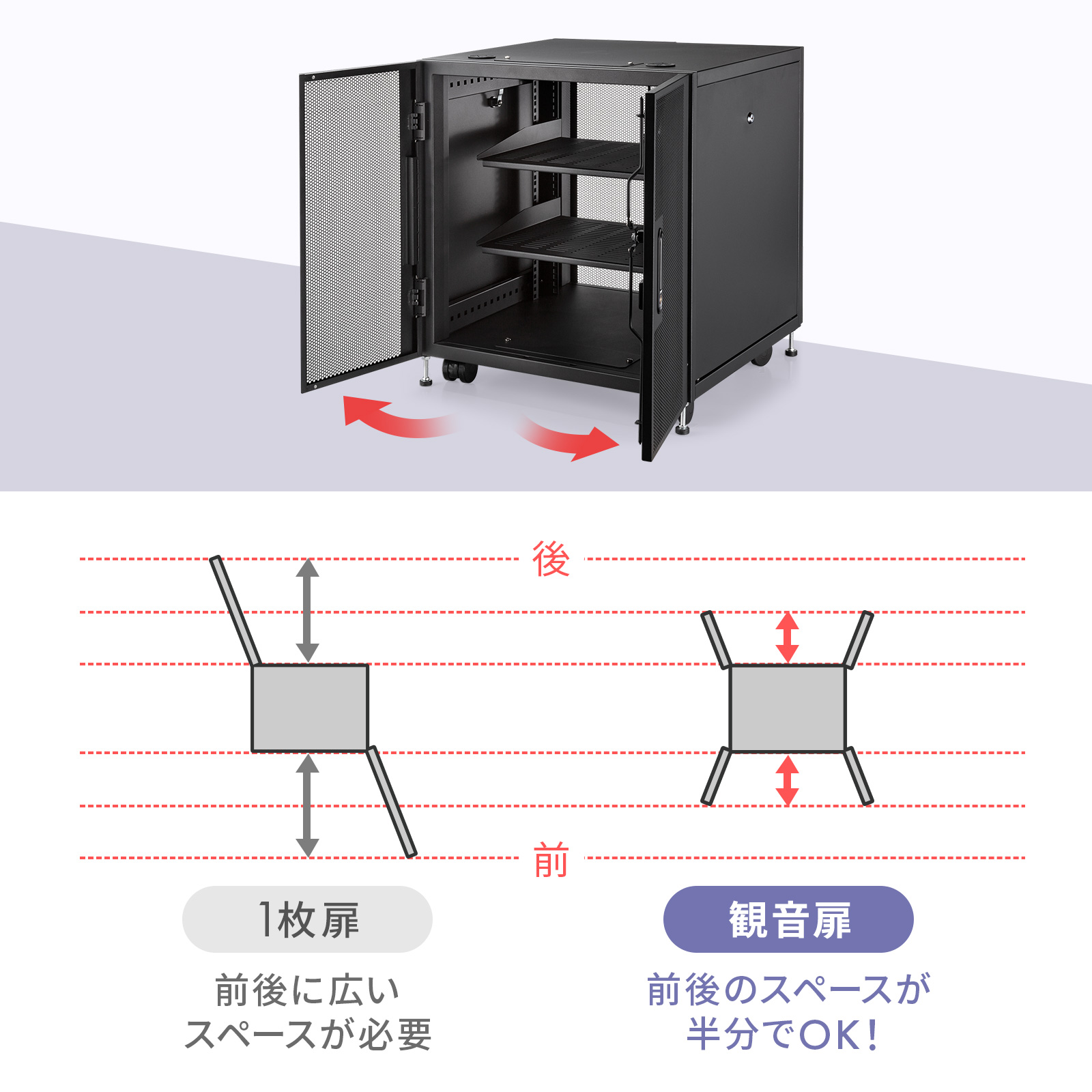 後

前

1枚扉

前後に広い
スペースが必要

観音扉

前後のスペースが
半分でOK!