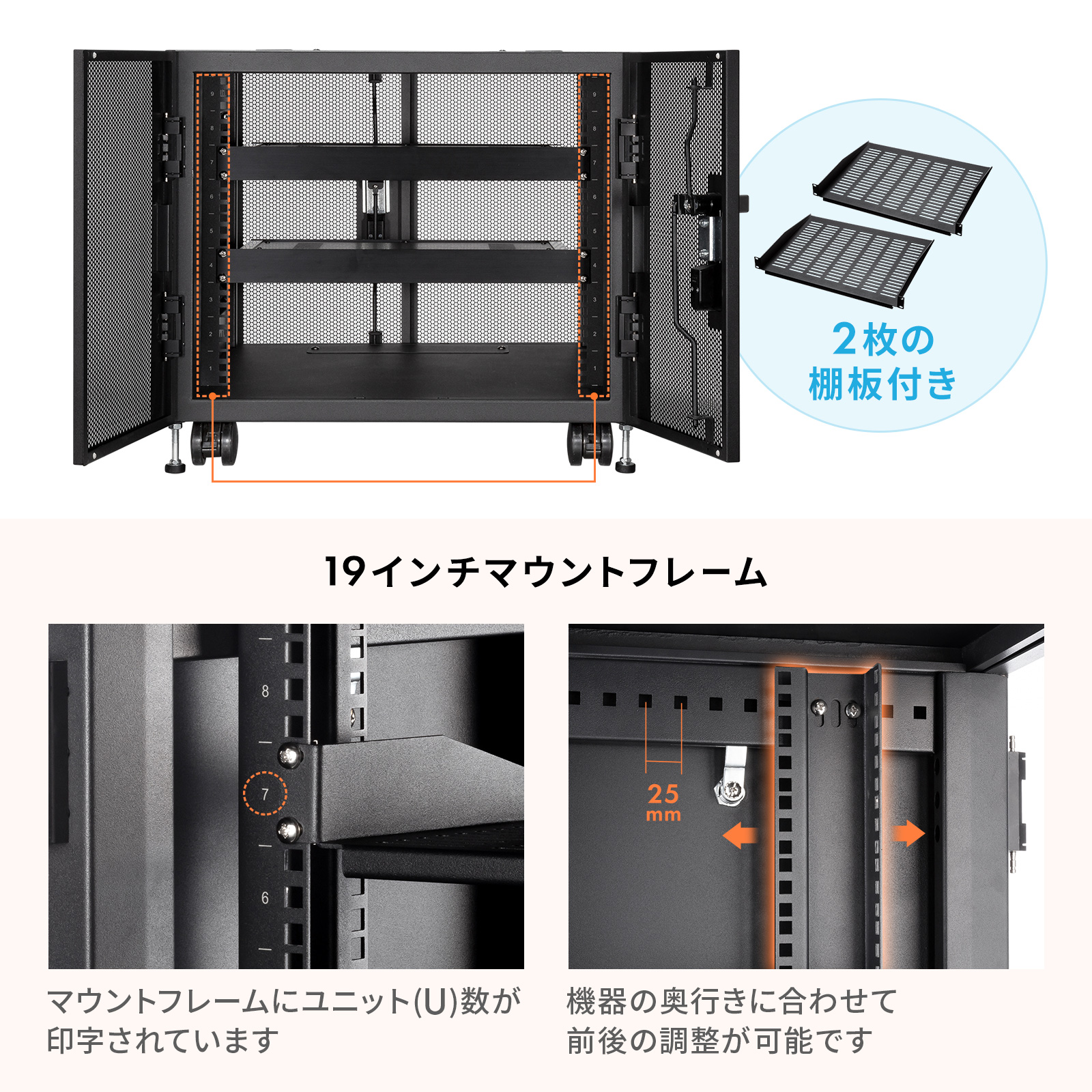 2枚の
棚板付き

19インチマウントフレーム

8
7
6

25
mm

マウントフレームにユニット(U)数が印字されています

機器の奥行きに合わせて前後の調整が可能です