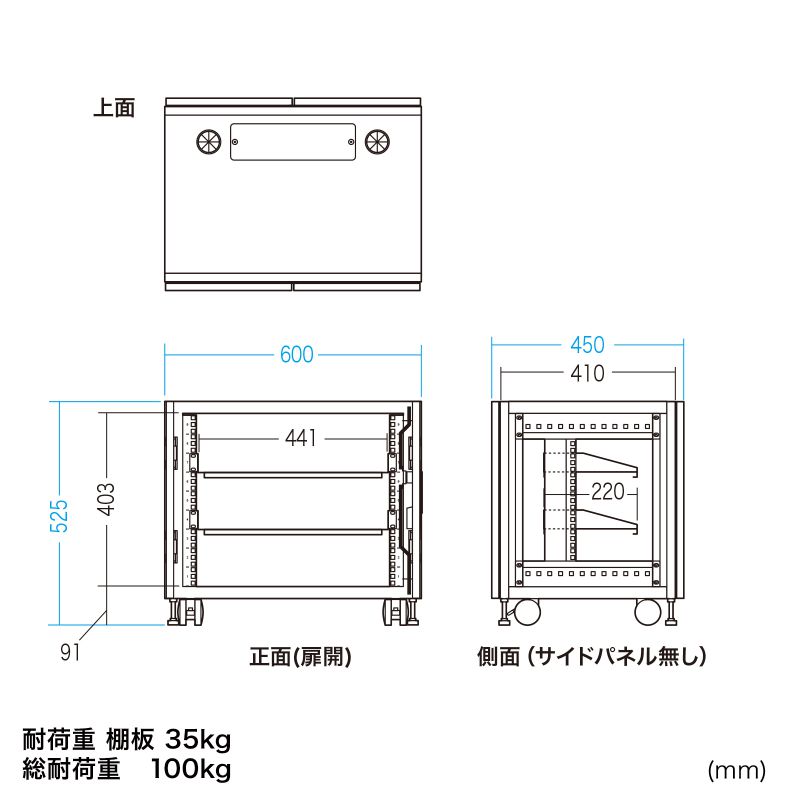 上面

600

441

525

403

91

正面(扉開)

450

410

220

側面（サイドパネル無し）

耐荷重 棚板 35kg
総耐荷重 100kg

(mm)