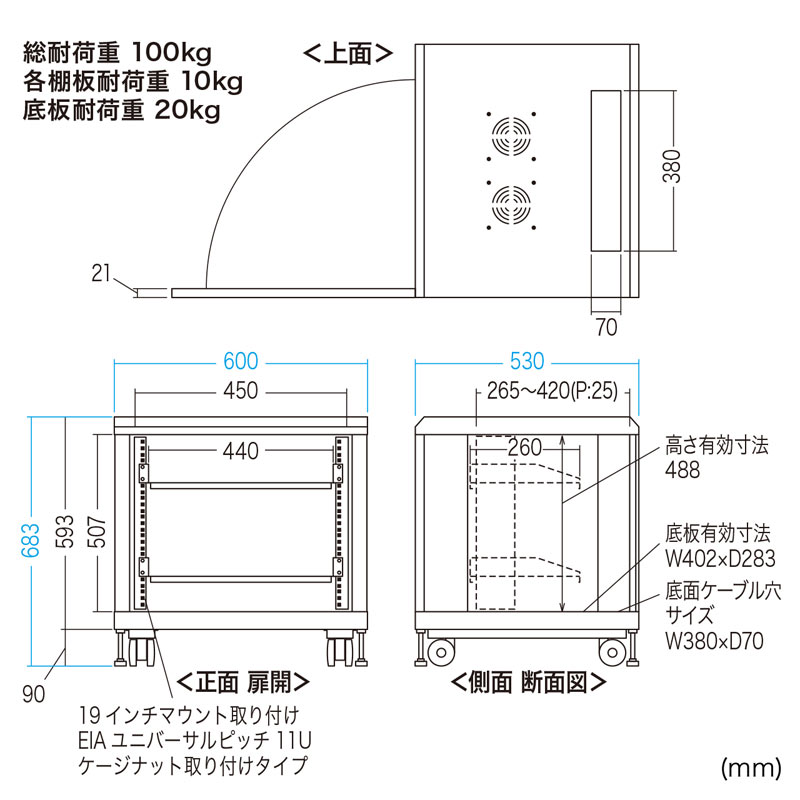 総耐荷重 100kg
各棚板耐荷重 10kg
底板耐荷重 20kg

<上面>

380

21

70

600

450

440

683

593

507

90

<正面 扉開>

19インチマウント取り付け
EIA ユニバーサルピッチ 11U
ケージナット取り付けタイプ

530

265～420(P:25)

260

高さ有効寸法
488

底板有効寸法
W402×D283

底面ケーブル穴
サイズ
W380×D70

<側面 断面図>

(mm)