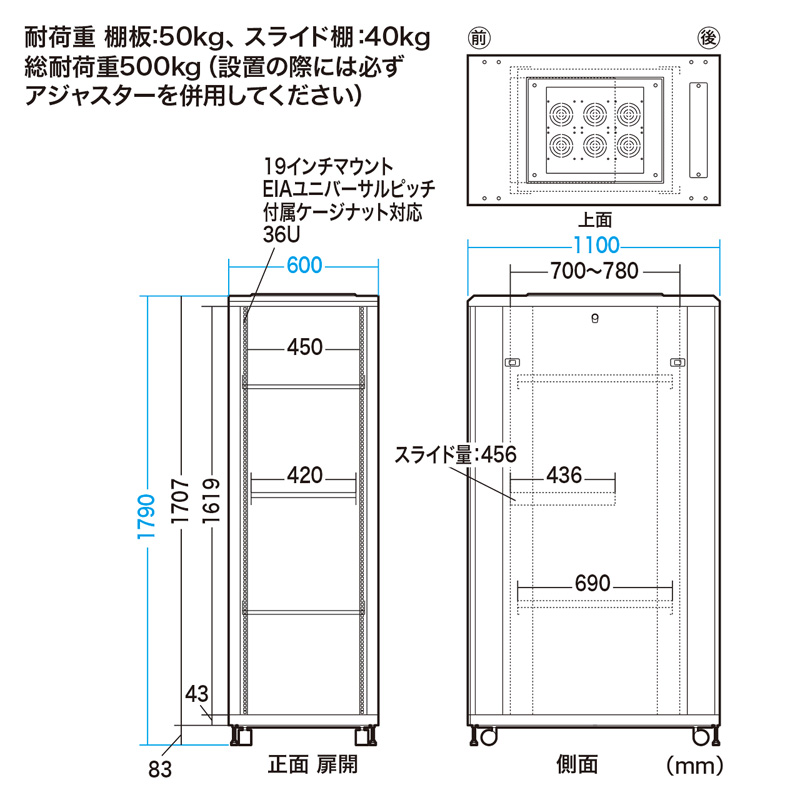 耐荷重 棚板:50kg、スライド棚:40kg
総耐荷重500kg (設置の際には必ずアジャスターを併用してください)

前
後
上面

19インチマウント
EIAユニバーサルピッチ
付属ケージナット対応
36U

600
450
420
1790
1707
1619
43
83
正面 扉開

1100
700~780
スライド量:456
436
690
側面
(mm)