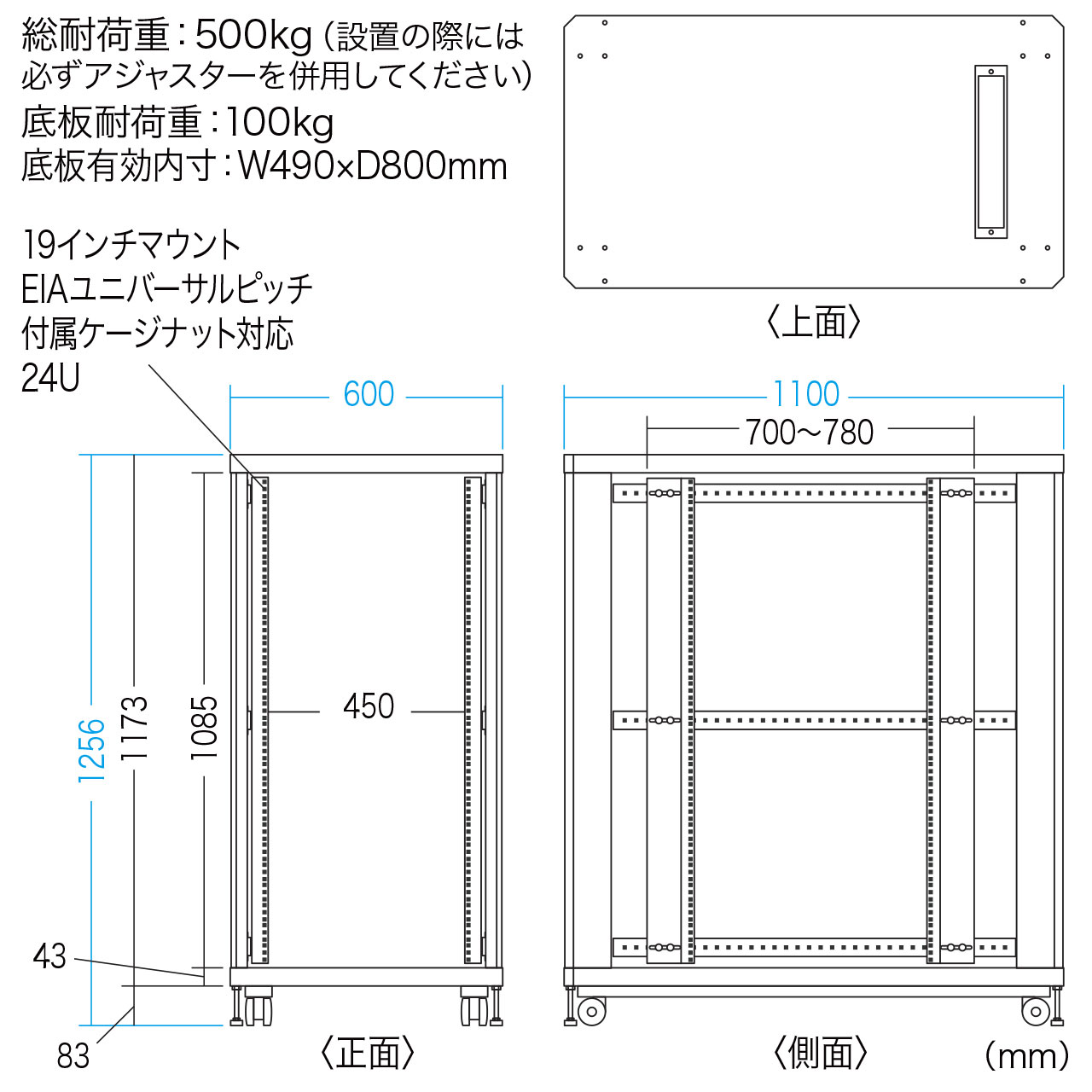 総耐荷重:500kg(設置の際には必ずアジャスターを併用してください)
底板耐荷重:100kg
底板有効内寸:W490×D800mm

19インチマウント
EIAユニバーサルピッチ
付属ケージナット対応
24U

〈上面〉

600
1256
1173
1085
450
43
83
〈正面〉

1100
700〜780
〈側面〉

(mm)