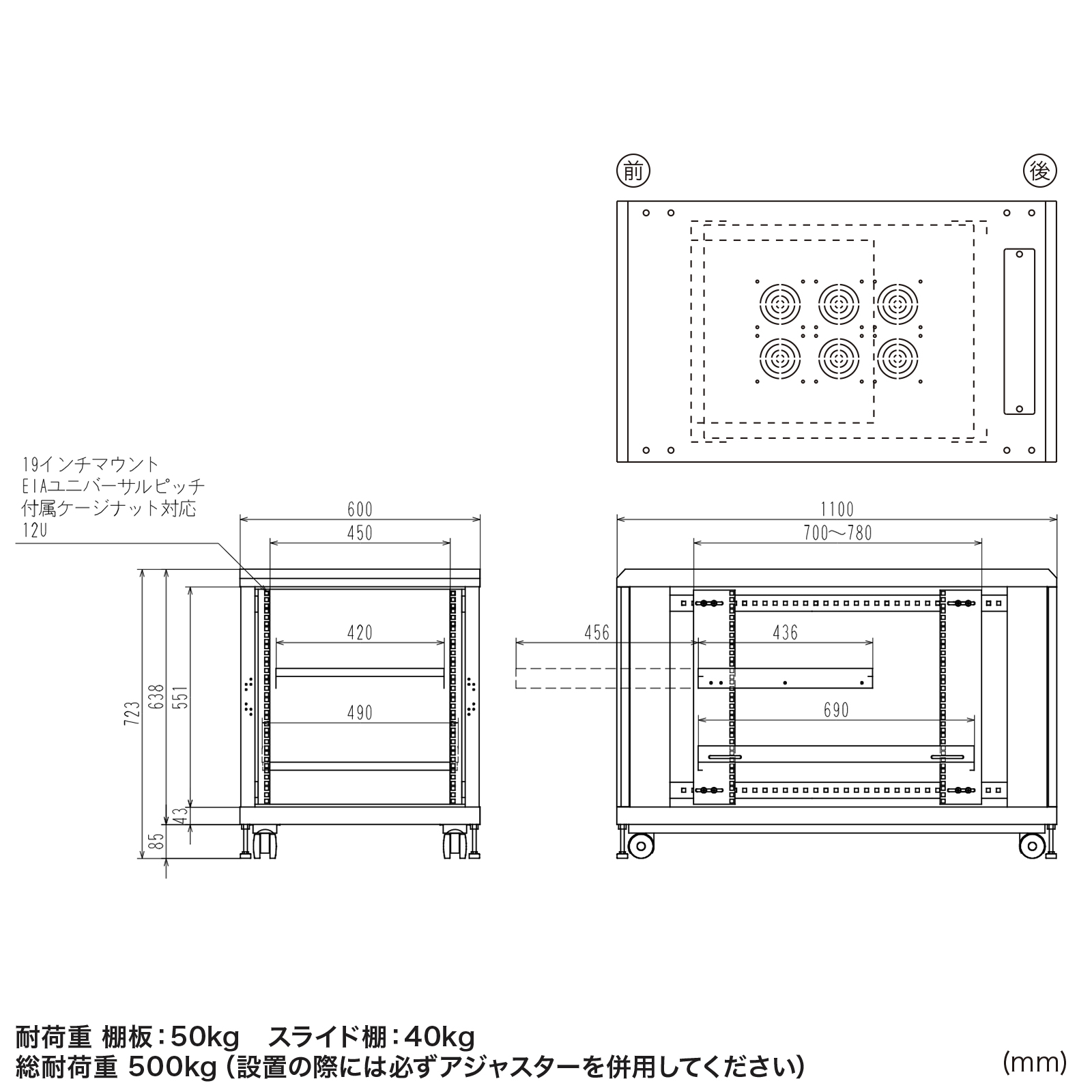 前
後

19インチマウント
EIAユニバーサルピッチ
付属ケージナット対応
12U

600
450
420
490
723
638
551
43
85

1100
700～780
456
436
690

耐荷重 棚板：50kg　スライド棚：40kg
総耐荷重 500kg（設置の際には必ずアジャスターを併用してください）
(mm)