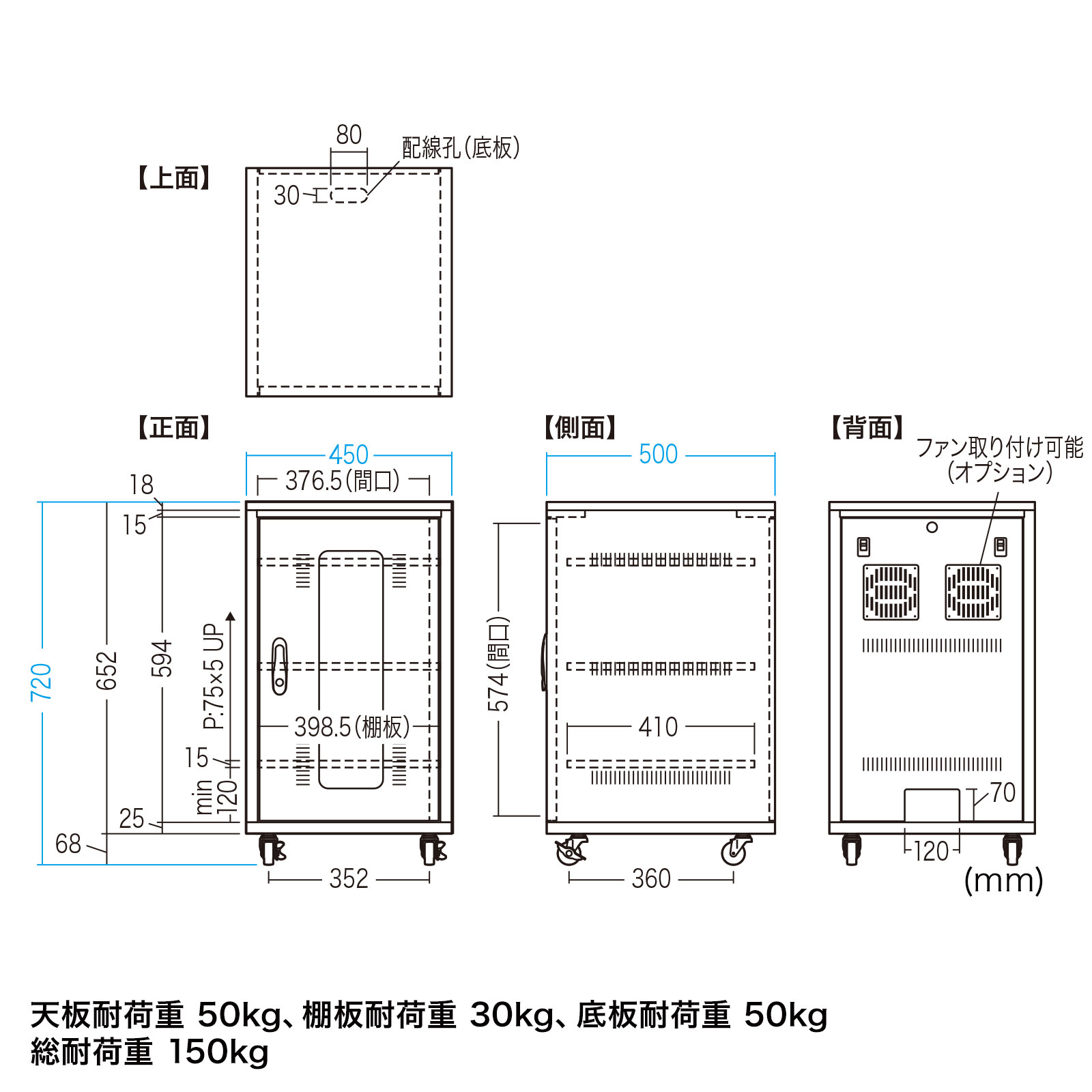 【上面】

80

配線孔(底板)

30

【正面】

450

376.5(間口)

18

15

720

652

594

P:75×5 UP

398.5(棚板)

15

min 120

25

68

352

【側面】

500

574(間口)

410

360

【背面】

ファン取り付け可能 (オプション)

70

120

(mm)

天板耐荷重 50kg、棚板耐荷重 30kg、底板耐荷重 50kg
総耐荷重 150kg