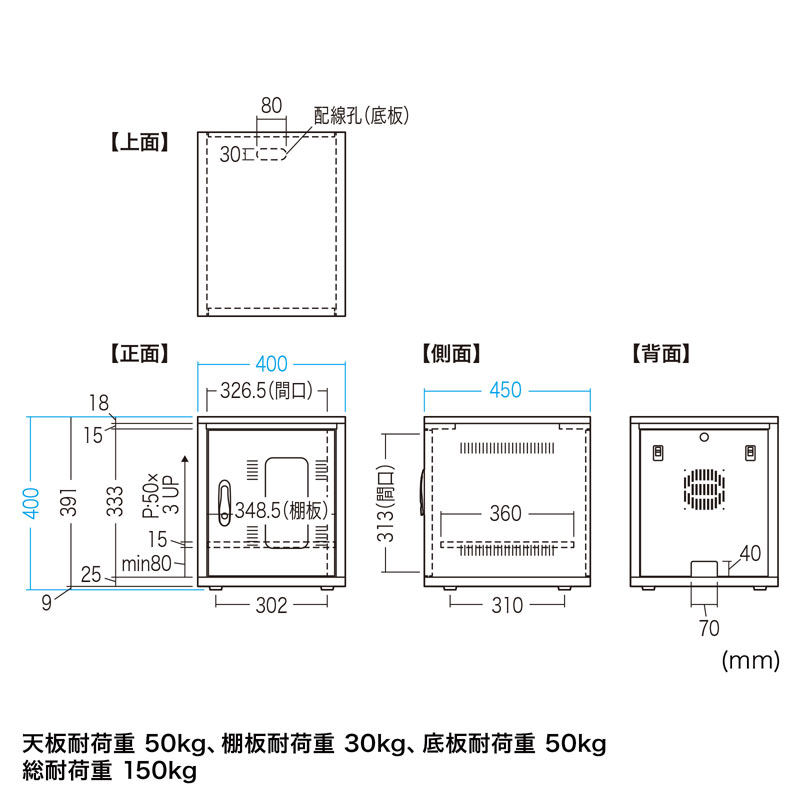 【上面】

80
配線孔(底板)
30

【正面】

400
326.5(間口)
18
15
400
391
333
P:50x 3 UP
348.5(棚板)
15
min80
25
9
302

【側面】

450
313(間口)
360
310

【背面】

40
70

(mm)

天板耐荷重 50kg、棚板耐荷重 30kg、底板耐荷重 50kg
総耐荷重 150kg